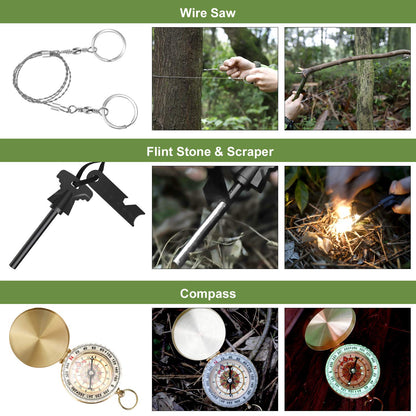 Wire Saw

Flint Stone & Scraper

Compass