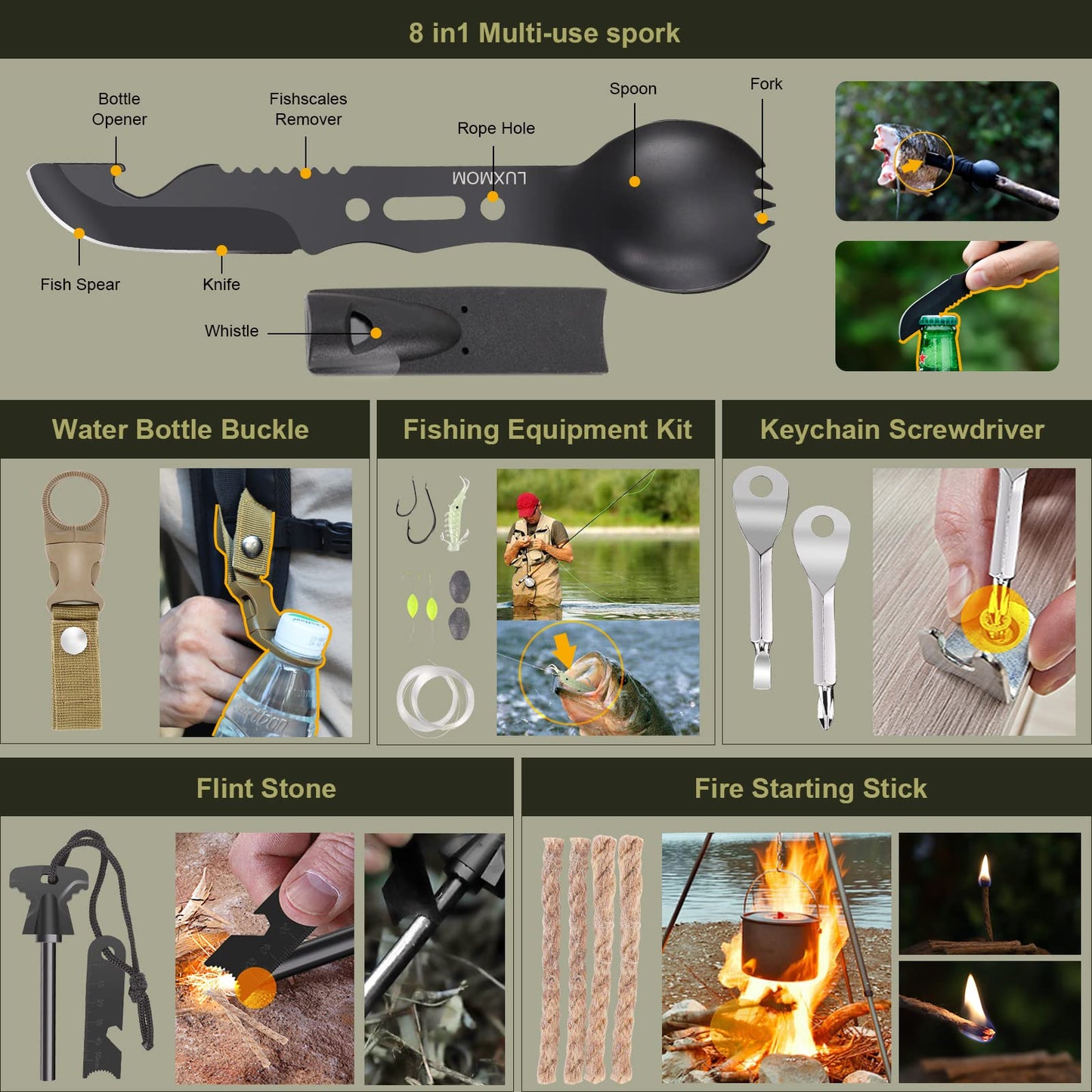 8 in1 Multi-use spork

Bottle Opener

Fishscales Remover

Rope Hole

Spoon

Fork

LUXMOM

Fish Spear

Knife

Whistle

Water Bottle Buckle

Fishing Equipment Kit

Keychain Screwdriver

Flint Stone

Fire Starting Stick