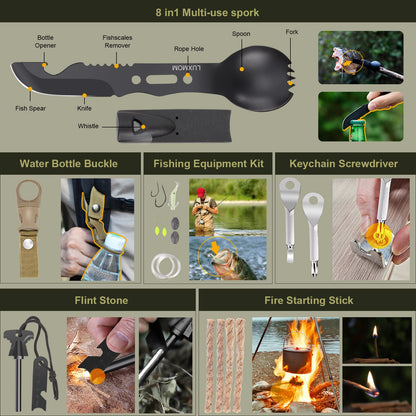 8 in1 Multi-use spork

Bottle Opener

Fishscales Remover

Rope Hole

Spoon

Fork

LUXMOM

Fish Spear

Knife

Whistle

Water Bottle Buckle

Fishing Equipment Kit

Keychain Screwdriver

Flint Stone

Fire Starting Stick