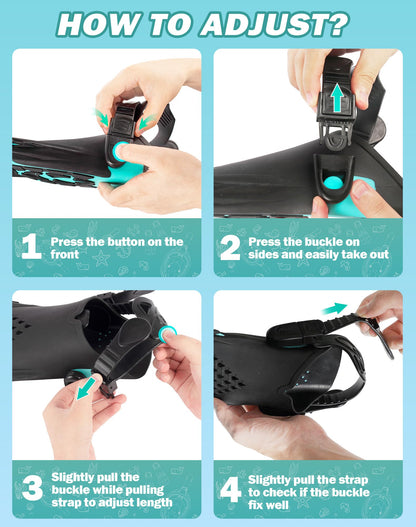 HOW TO ADJUST?

1 Press the button on the front

2 Press the buckle on sides and easily take out

3 Slightly pull the buckle while pulling strap to adjust length

4 Slightly pull the strap to check if the buckle fix well