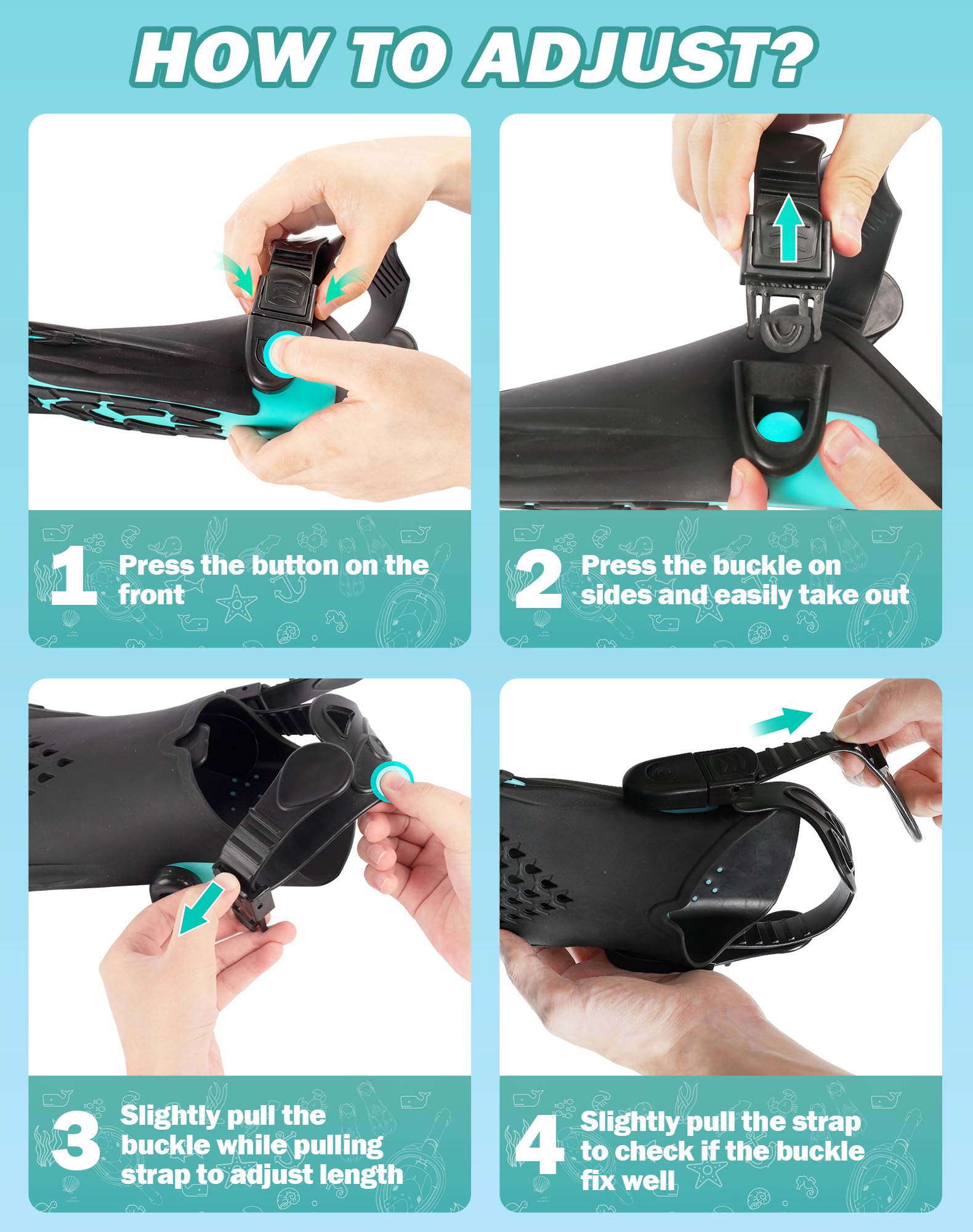 HOW TO ADJUST?

1 Press the button on the front

2 Press the buckle on sides and easily take out

3 Slightly pull the buckle while pulling strap to adjust length

4 Slightly pull the strap to check if the buckle fix well