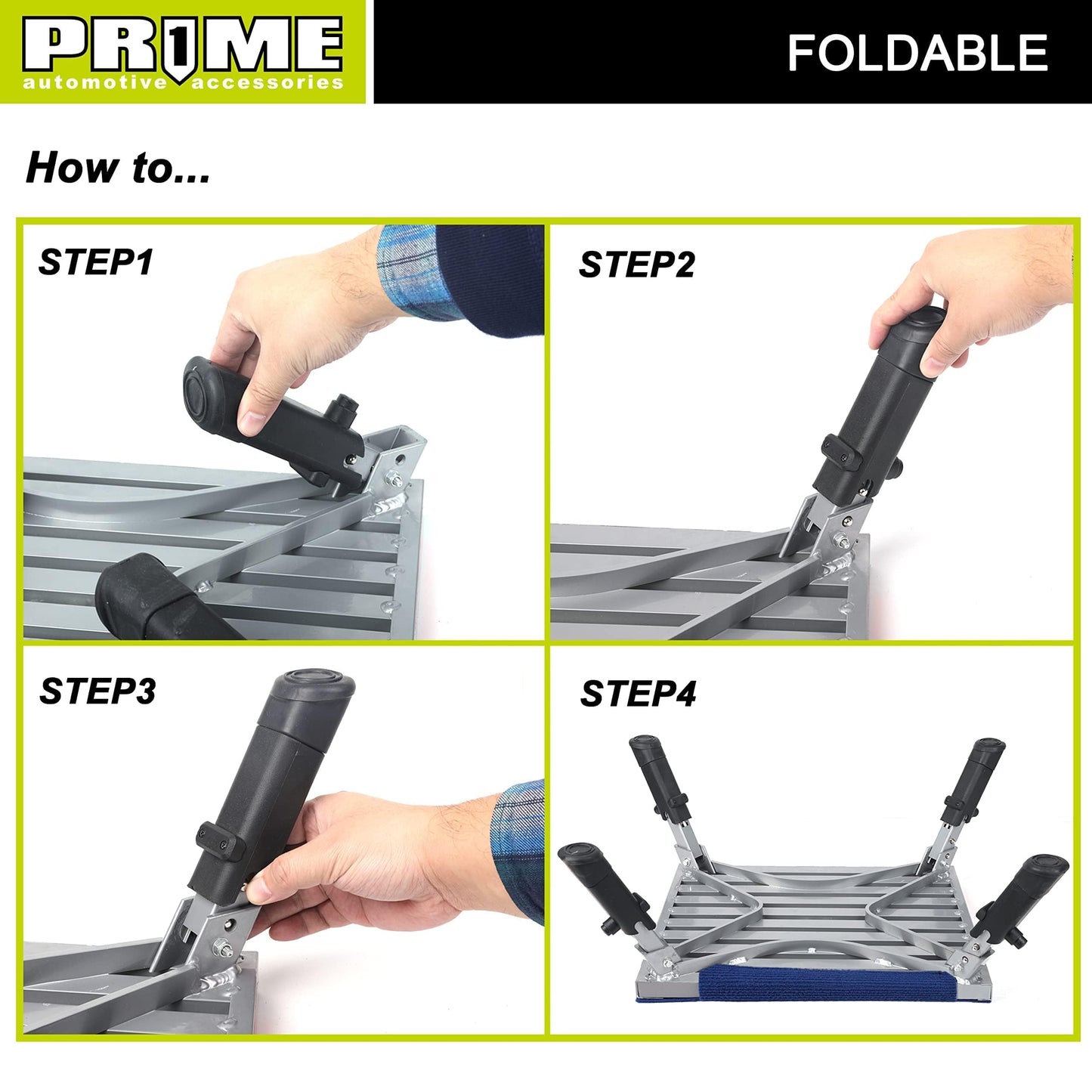 PR1ME
automotive accessories

FOLDABLE

How to...

STEP1

STEP2

STEP3

STEP4