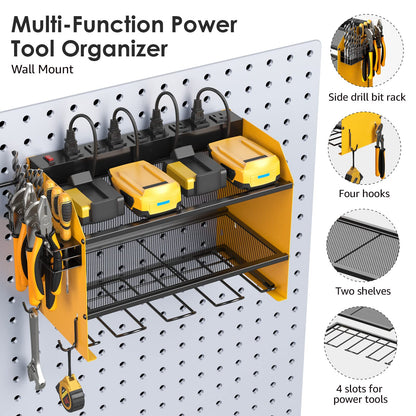 Multi-Function Power Tool Organizer

Wall Mount

Side drill bit rack

Four hooks

Two shelves

4 slots for power tools