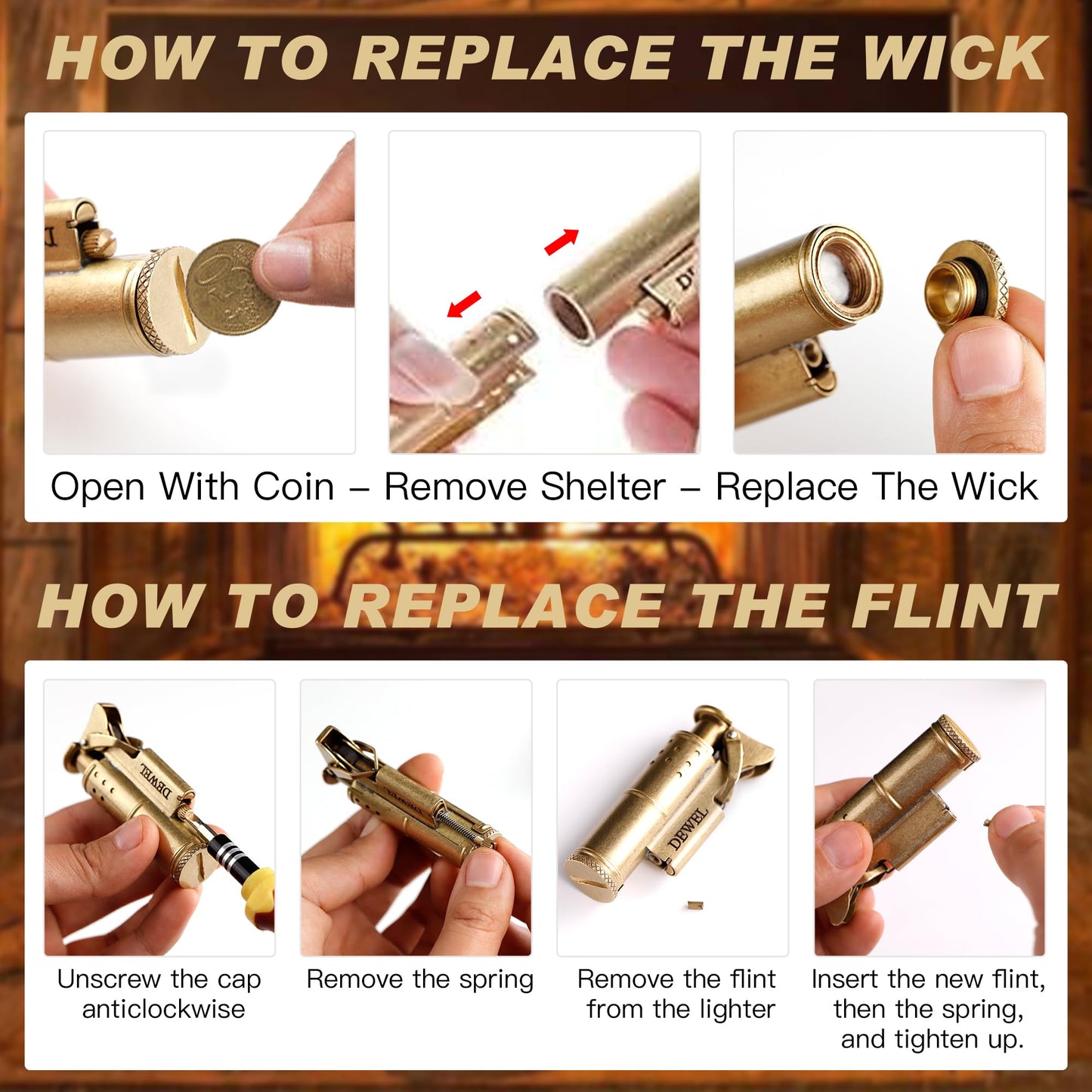 HOW TO REPLACE THE WICK

Open With Coin – Remove Shelter – Replace The Wick

HOW TO REPLACE THE FLINT

DEWEL

Unscrew the cap anticlockwise

Remove the spring

DEWEL

Remove the flint from the lighter

Insert the new flint, then the spring, and tighten up.