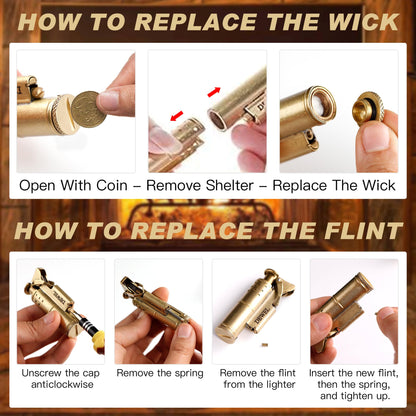 HOW TO REPLACE THE WICK

Open With Coin – Remove Shelter – Replace The Wick

HOW TO REPLACE THE FLINT

Unscrew the cap anticlockwise

Remove the spring

Remove the flint from the lighter

Insert the new flint, then the spring, and tighten up.