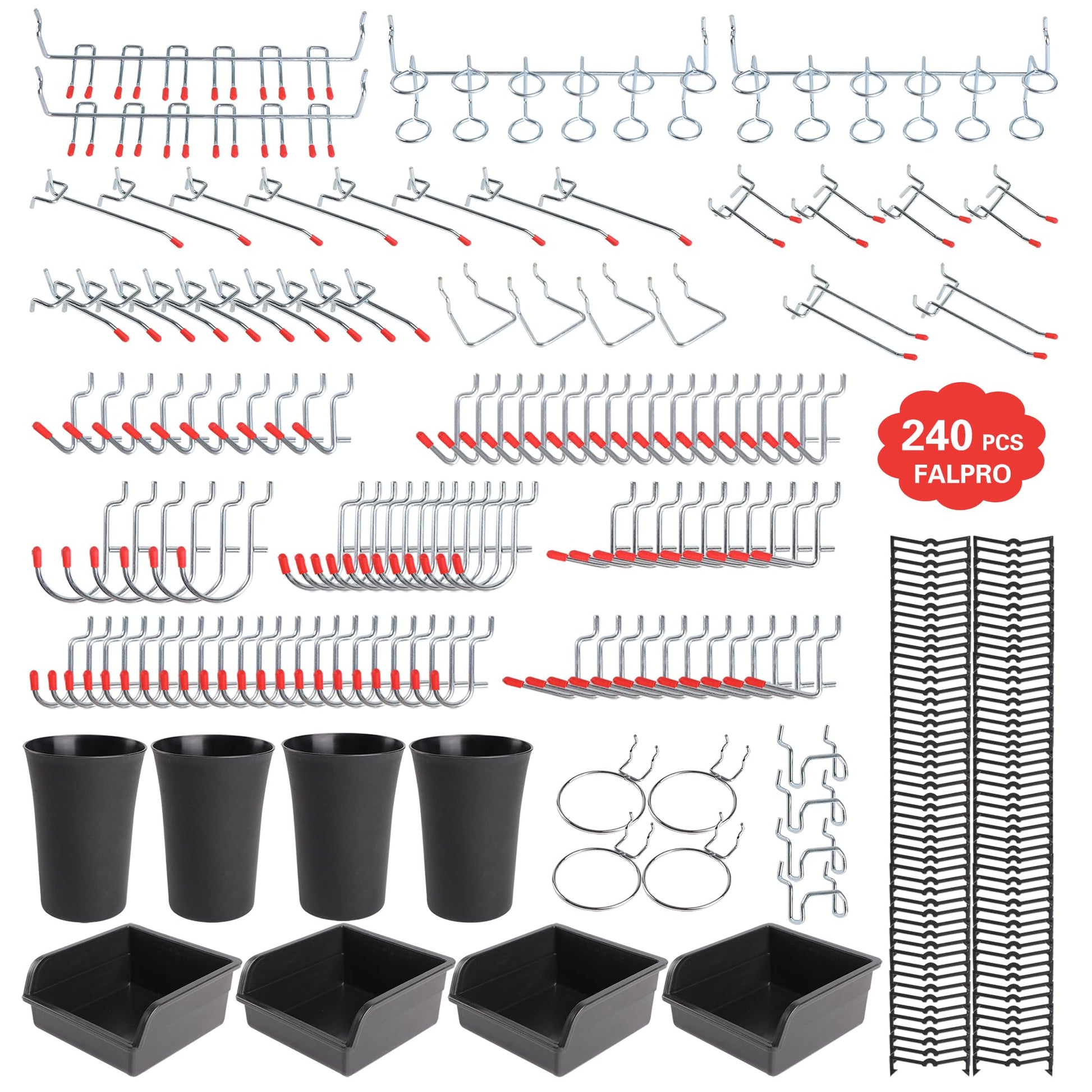 240 PCS
FALPRO