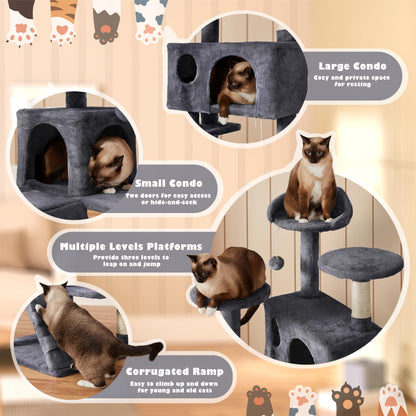 Large Condo
Cozy and private space for resting

Small Condo
Two doors for easy access or hide-and-seek

Multiple Levels Platforms
Provide three levels to leap on and jump

Corrugated Ramp
Easy to climb up and down for young and old cats