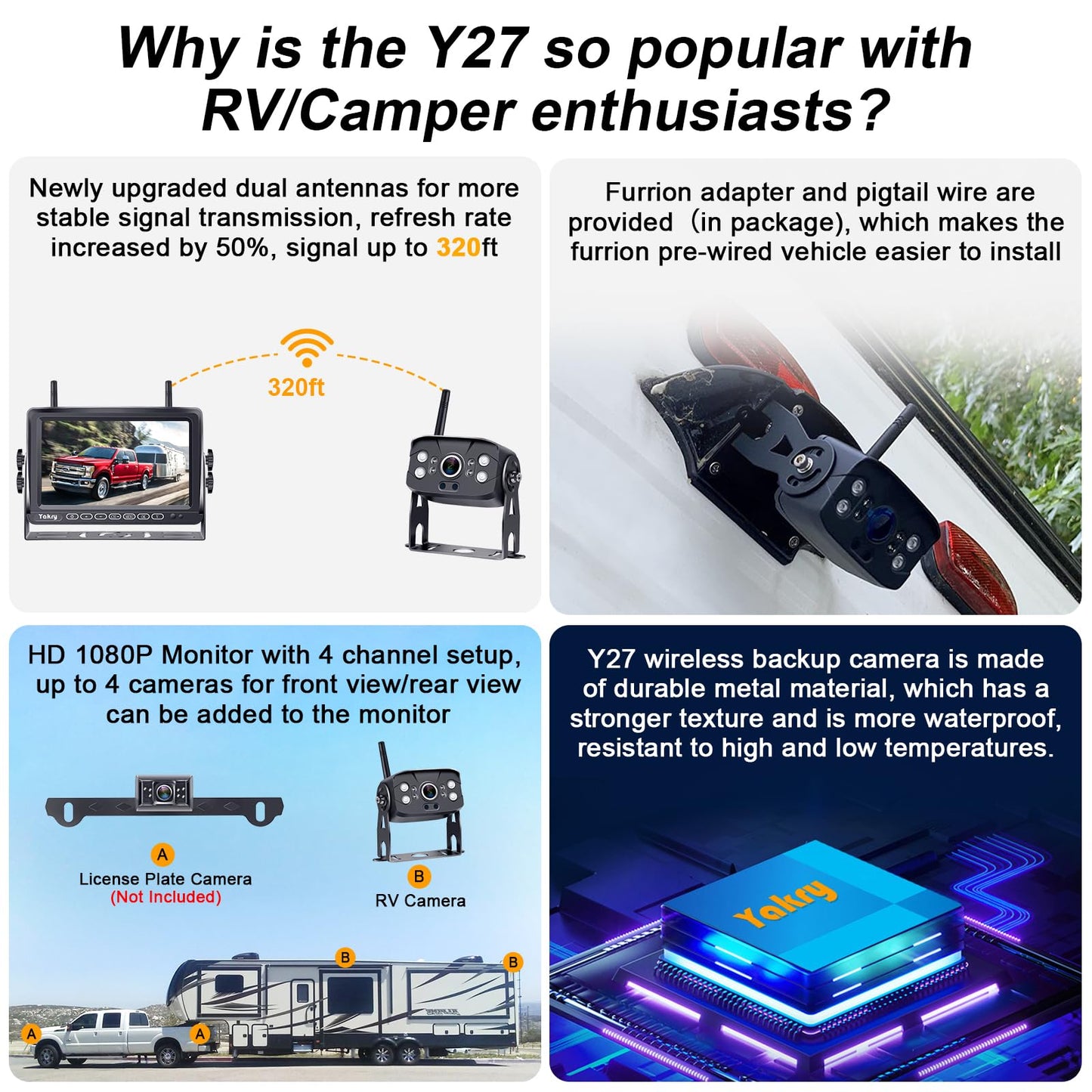 Why is the Y27 so popular with RV/Camper enthusiasts?

Newly upgraded dual antennas for more stable signal transmission, refresh rate increased by 50%, signal up to 320ft

320ft

Yakry

Furrion adapter and pigtail wire are provided (in package), which makes the furrion pre-wired vehicle easier to install

HD 1080P Monitor with 4 channel setup, up to 4 cameras for front view/rear view can be added to the monitor

A
License Plate Camera
(Not Included)

B
RV Camera

B B A A

Y27 wireless backup camera is made of durable metal material, which has a stronger texture and is more waterproof, resistant to high and low temperatures.

Yakry