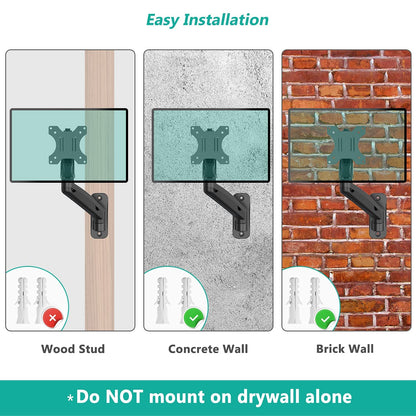 Easy Installation

Wood Stud

Concrete Wall

Brick Wall

*Do NOT mount on drywall alone