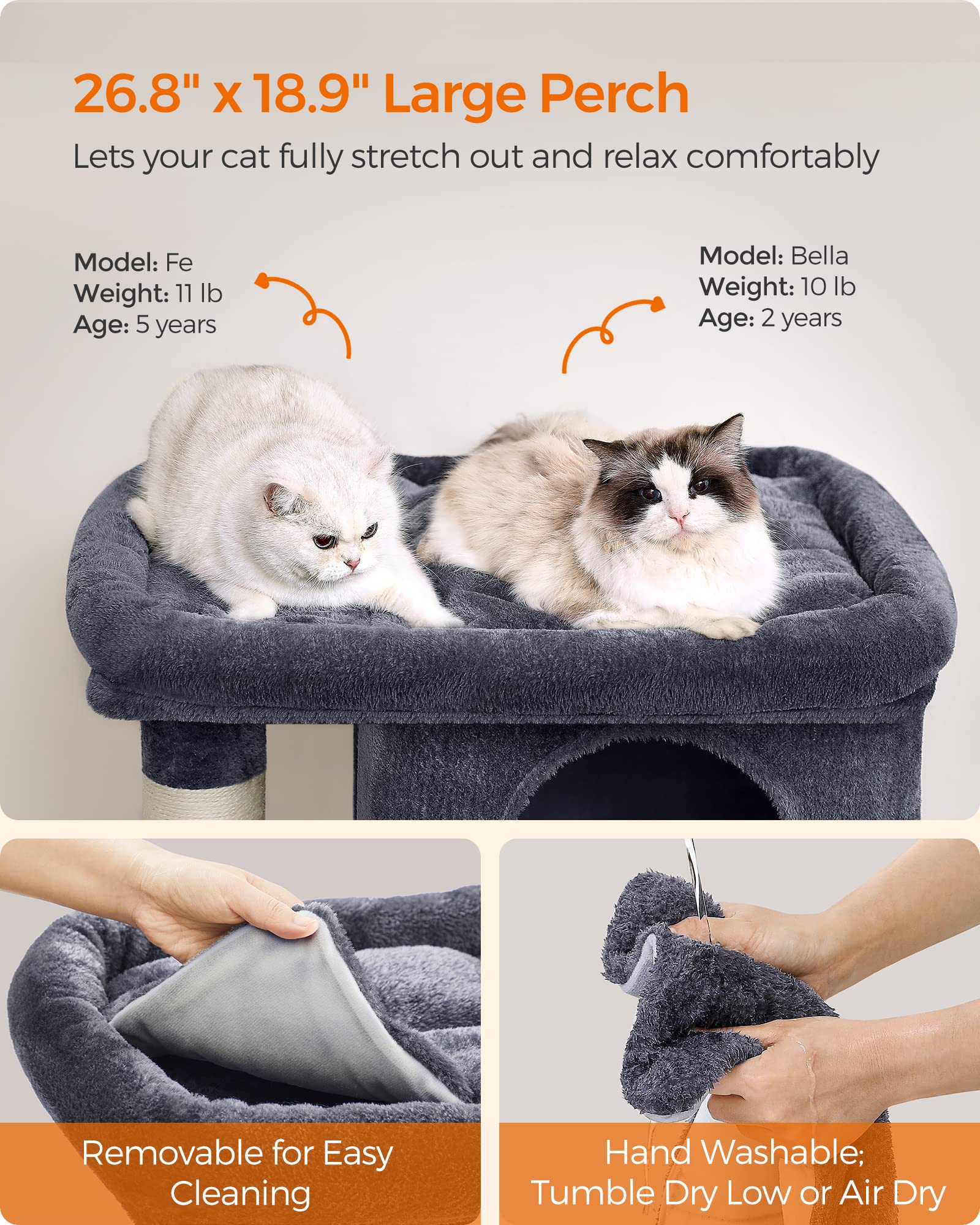 26.8" x 18.9" Large Perch

Lets your cat fully stretch out and relax comfortably

Model: Fe
Weight: 11 lb
Age: 5 years

Model: Bella
Weight: 10 lb
Age: 2 years

Removable for Easy Cleaning

Hand Washable; Tumble Dry Low or Air Dry