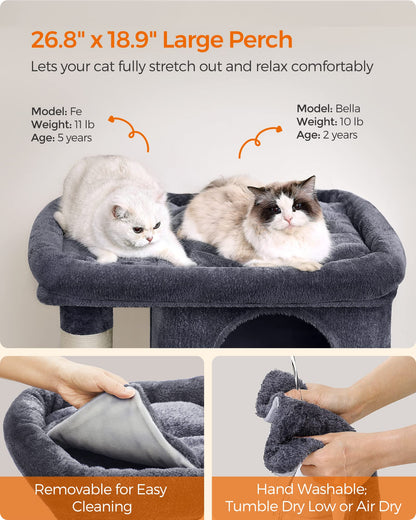 26.8" x 18.9" Large Perch

Lets your cat fully stretch out and relax comfortably

Model: Fe
Weight: 11 lb
Age: 5 years

Model: Bella
Weight: 10 lb
Age: 2 years

Removable for Easy Cleaning

Hand Washable: Tumble Dry Low or Air Dry