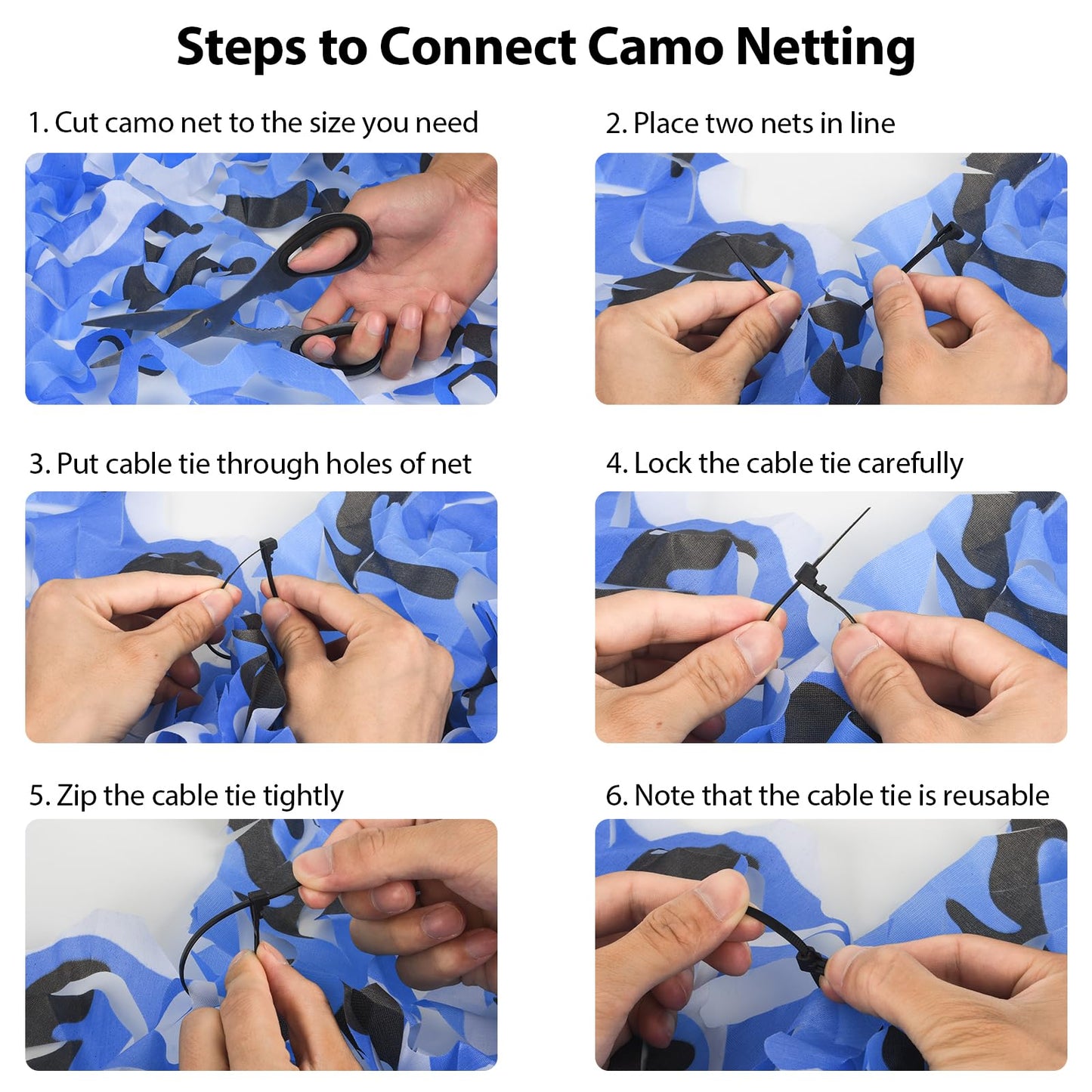 Steps to Connect Camo Netting

1. Cut camo net to the size you need

2. Place two nets in line

3. Put cable tie through holes of net

4. Lock the cable tie carefully

5. Zip the cable tie tightly

6. Note that the cable tie is reusable