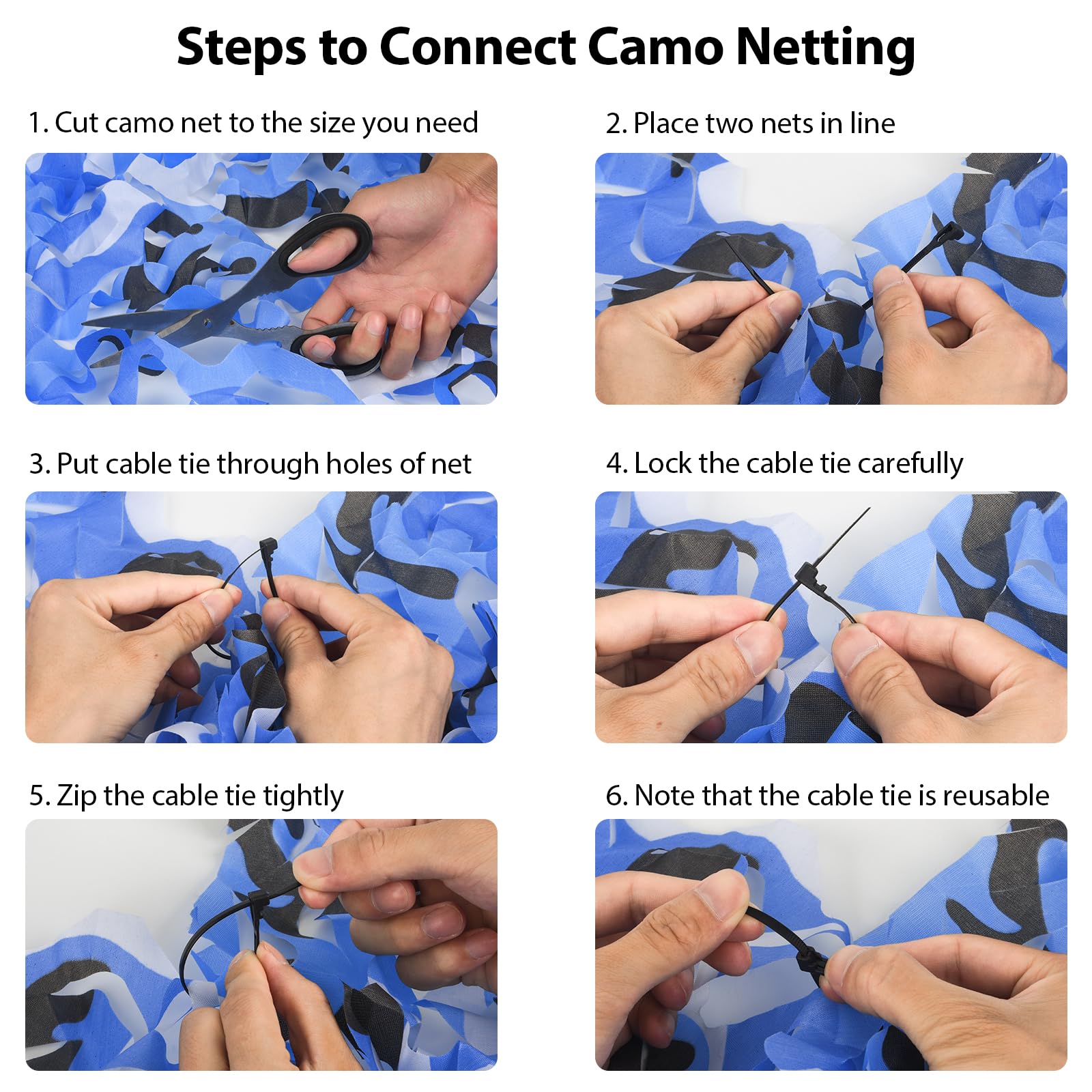 Steps to Connect Camo Netting

1. Cut camo net to the size you need

2. Place two nets in line

3. Put cable tie through holes of net

4. Lock the cable tie carefully

5. Zip the cable tie tightly

6. Note that the cable tie is reusable