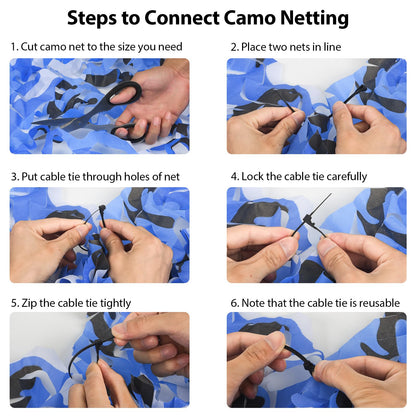 Steps to Connect Camo Netting

1. Cut camo net to the size you need

2. Place two nets in line

3. Put cable tie through holes of net

4. Lock the cable tie carefully

5. Zip the cable tie tightly

6. Note that the cable tie is reusable