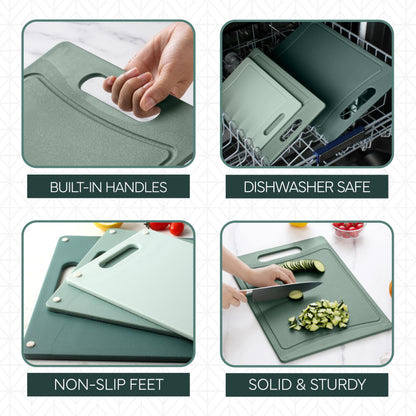 BUILT-IN HANDLES

DISHWASHER SAFE

NON-SLIP FEET

SOLID & STURDY