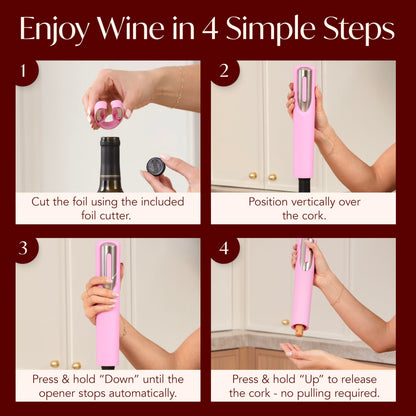 Enjoy Wine in 4 Simple Steps

1

Cut the foil using the included foil cutter.

2

Position vertically over the cork.

3

Press & hold "Down" until the opener stops automatically.

4

Press & hold "Up" to release the cork - no pulling required.