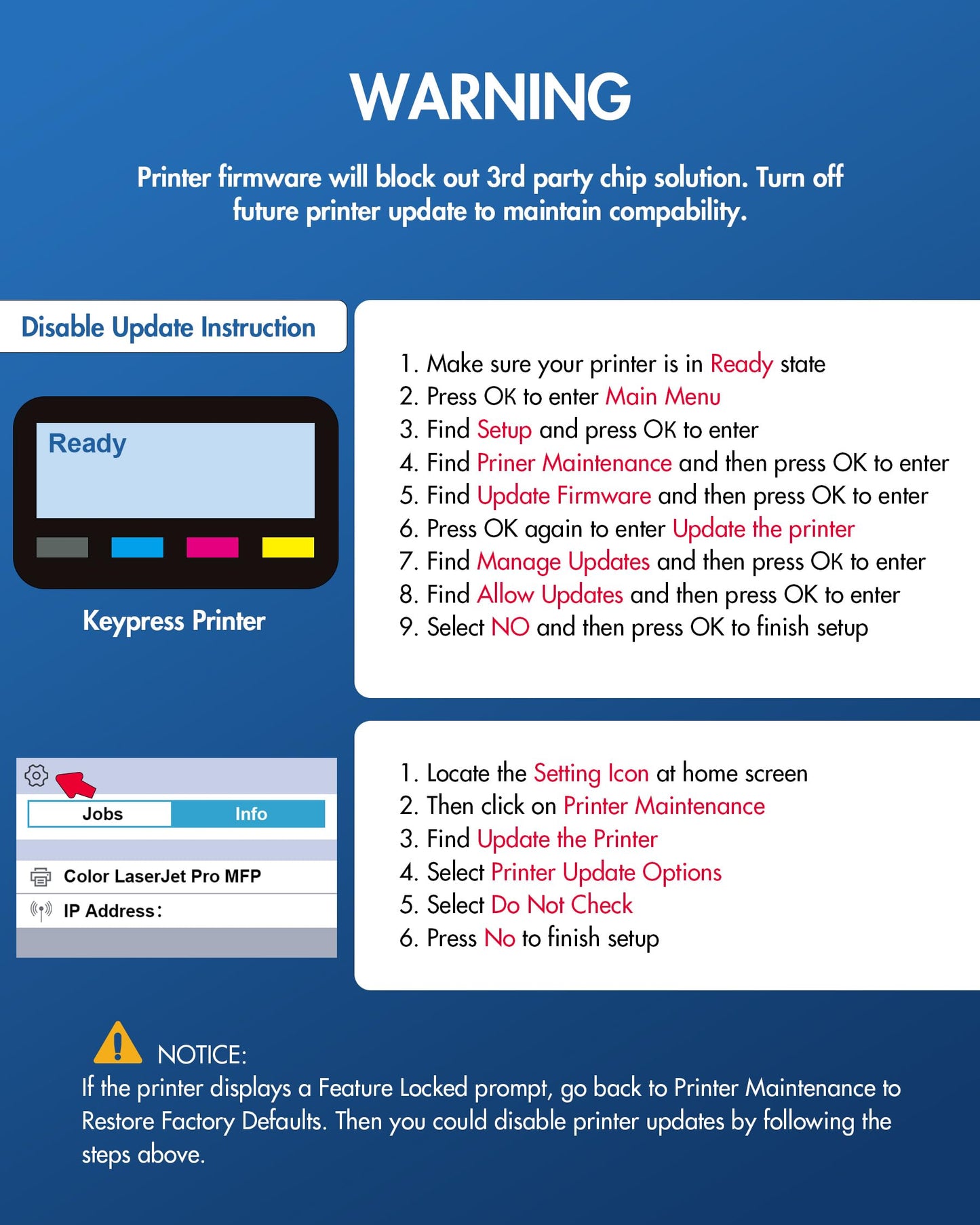 WARNING

Printer firmware will block out 3rd party chip solution. Turn off future printer update to maintain compability.

Disable Update Instruction

Ready

Keypress Printer

1. Make sure your printer is in Ready state
2. Press OK to enter Main Menu
3. Find Setup and press OK to enter
4. Find Priner Maintenance and then press OK to enter
5. Find Update Firmware and then press OK to enter
6. Press OK again to enter Update the printer
7. Find Manage Updates and then press OK to enter
8. Find Allow Updates and then press OK to enter
9. Select NO and then press OK to finish setup

Jobs
Info
Color LaserJet Pro MFP
IP Address:

1. Locate the Setting Icon at home screen
2. Then click on Printer Maintenance
3. Find Update the Printer
4. Select Printer Update Options
5. Select Do Not Check
6. Press No to finish setup

NOTICE:
If the printer displays a Feature Locked prompt, go back to Printer Maintenance to Restore Factory Defaults. Then you could disable printer updates by following the steps above.