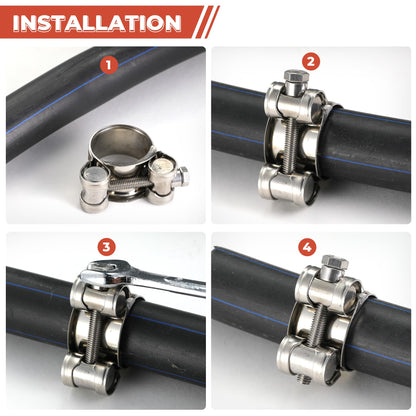 INSTALLATION

1

2

3

4