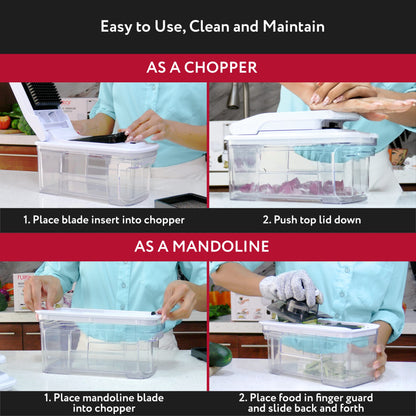 Easy to Use, Clean and Maintain

AS A CHOPPER

1. Place blade insert into chopper

2. Push top lid down

AS A MANDOLINE

1. Place mandoline blade into chopper

2. Place food in finger guard and slide back and forth