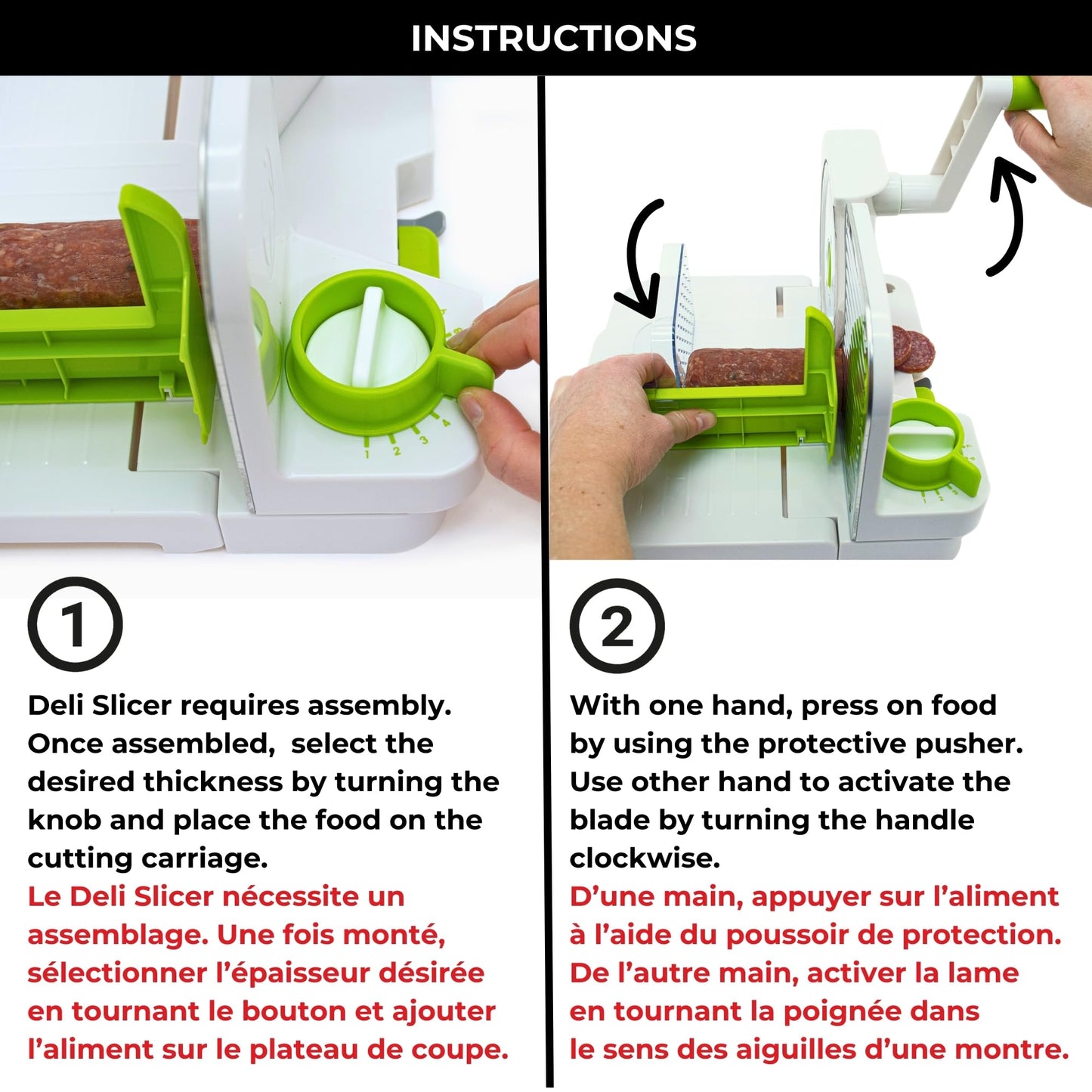 INSTRUCTIONS

1 2 3 4

1

Deli Slicer requires assembly. Once assembled,  select the desired thickness by turning the knob and place the food on the cutting carriage.
Le Deli Slicer nécessite un assemblage. Une fois monté, sélectionner l'épaisseur désirée en tournant le bouton et ajouter l'aliment sur le plateau de coupe.

2

With one hand, press on food by using the protective pusher. Use other hand to activate the blade by turning the handle clockwise.
D'une main, appuyer sur l'aliment à l'aide du poussoir de protection. De l'autre main, activer la lame en tournant la poignée dans le sens des aiguilles d'une montre.