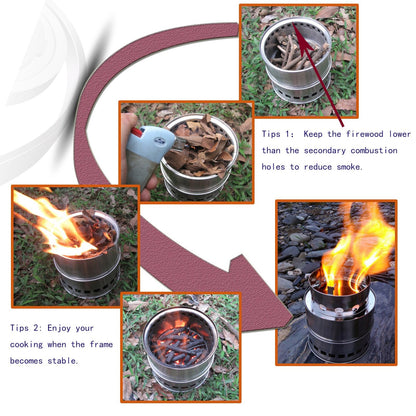 Tips 1: Keep the firewood lower than the secondary combustion holes to reduce smoke.

Tips 2: Enjoy your cooking when the frame becomes stable.