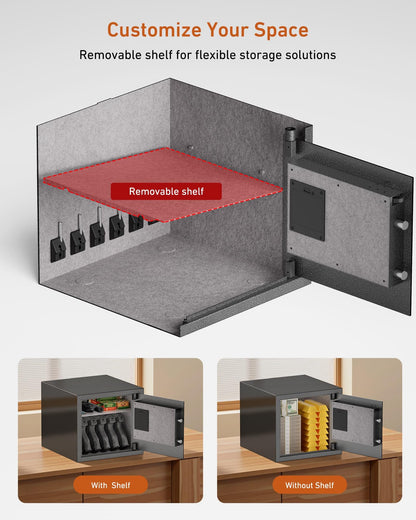 Customize Your Space

Removable shelf for flexible storage solutions

Removable shelf

With Shelf

Without Shelf