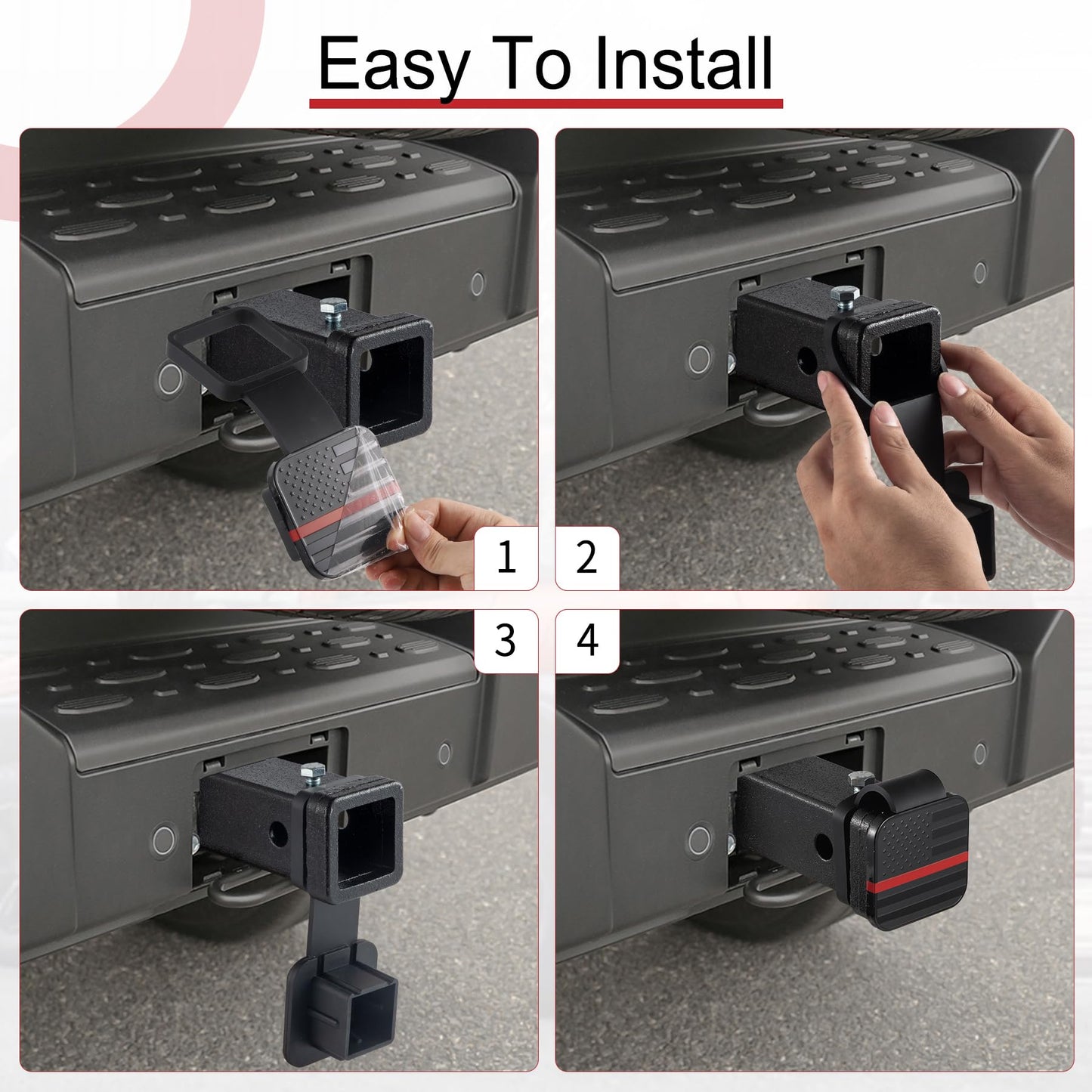 Easy To Install

1

2

3

4