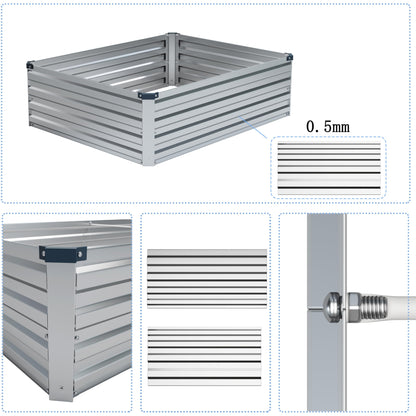 0.5mm