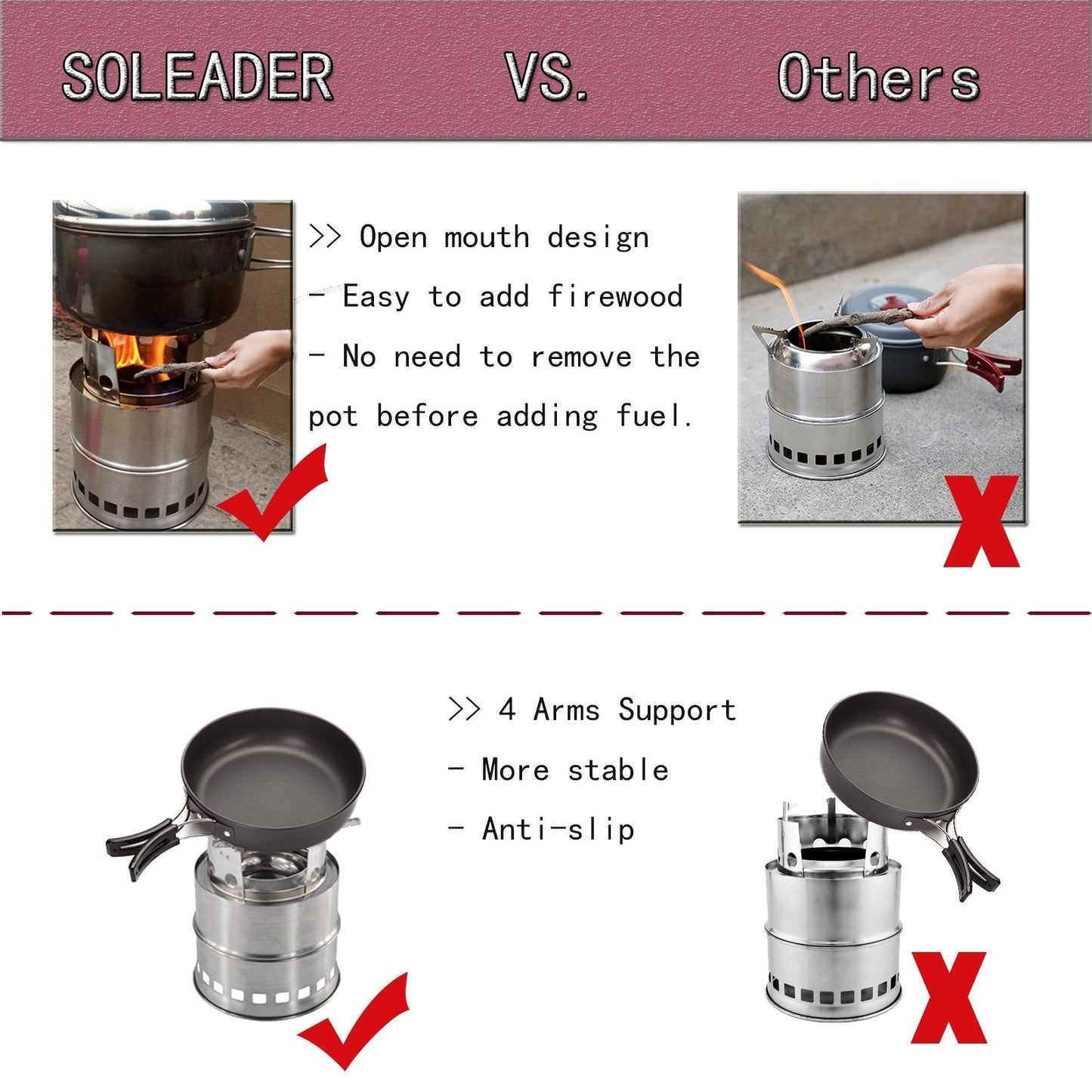 SOLEADER VS. Others

>> Open mouth design

- Easy to add firewood

- No need to remove the pot before adding fuel.

>> 4 Arms Support

- More stable

- Anti-slip