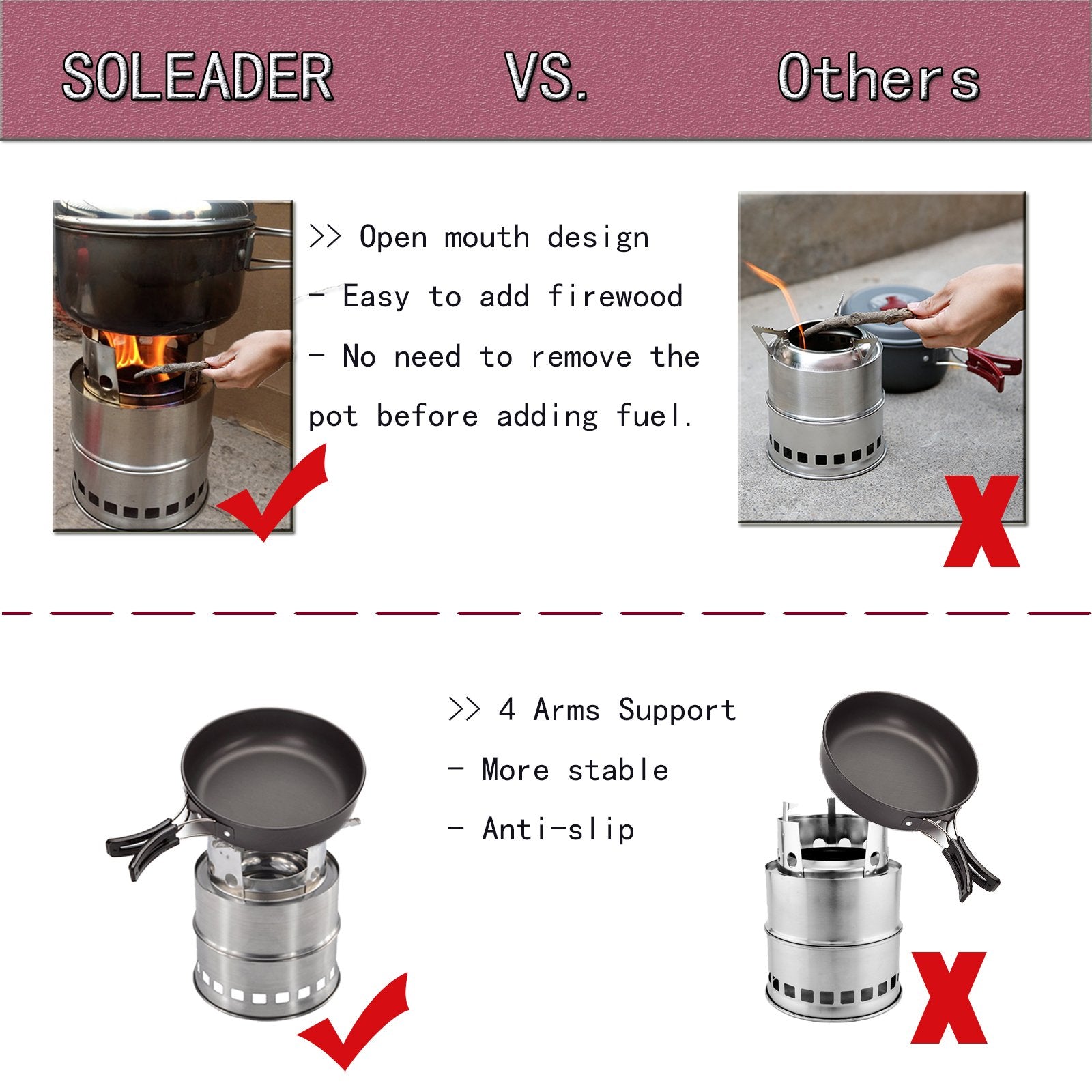 SOLEADER VS. Others

>> Open mouth design

- Easy to add firewood

- No need to remove the pot before adding fuel.

>> 4 Arms Support

- More stable

- Anti-slip