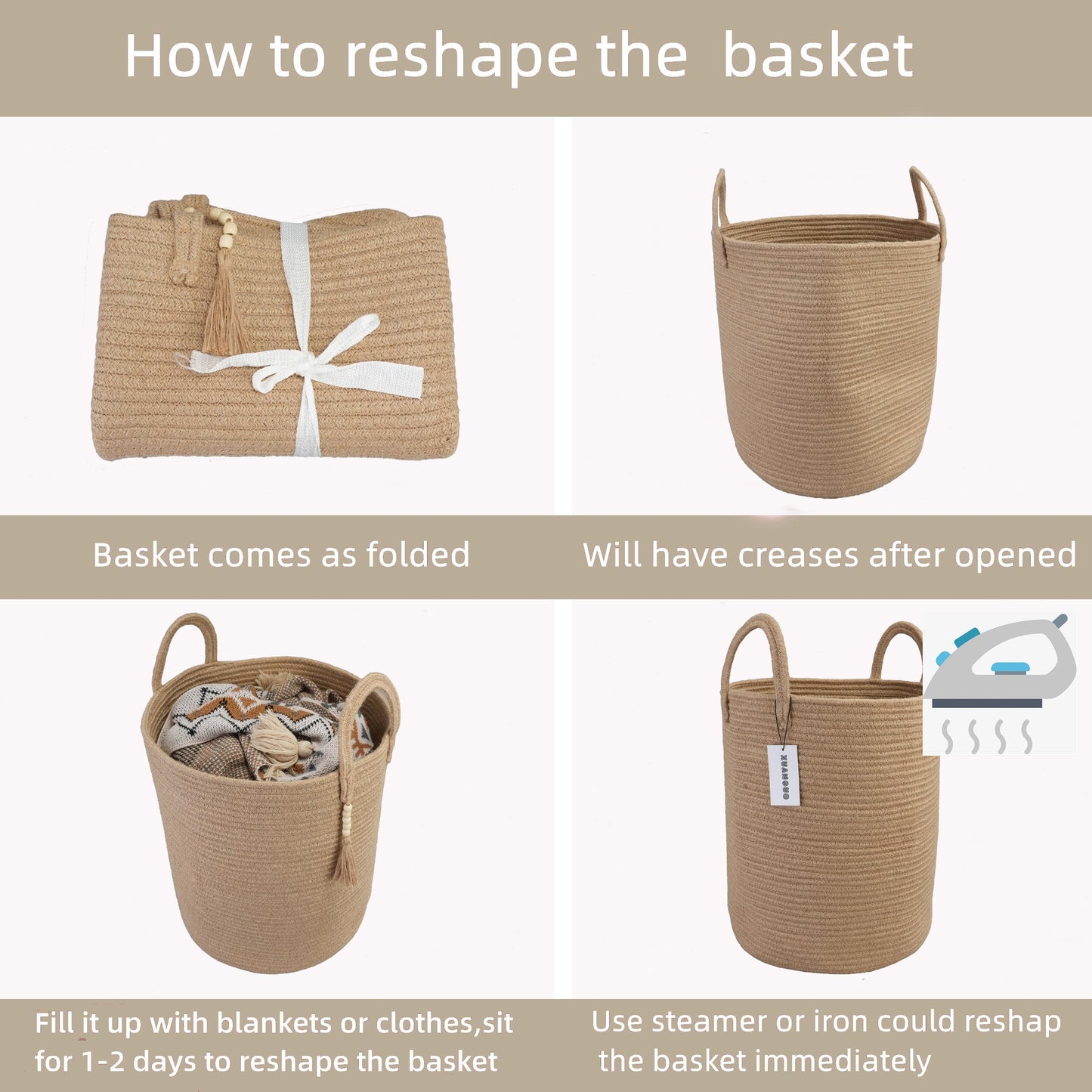 How to reshape the basket

Basket comes as folded

Will have creases after opened

XUANGUO

Fill it up with blankets or clothes,sit for 1-2 days to reshape the basket

Use steamer or iron could reshap the basket immediately