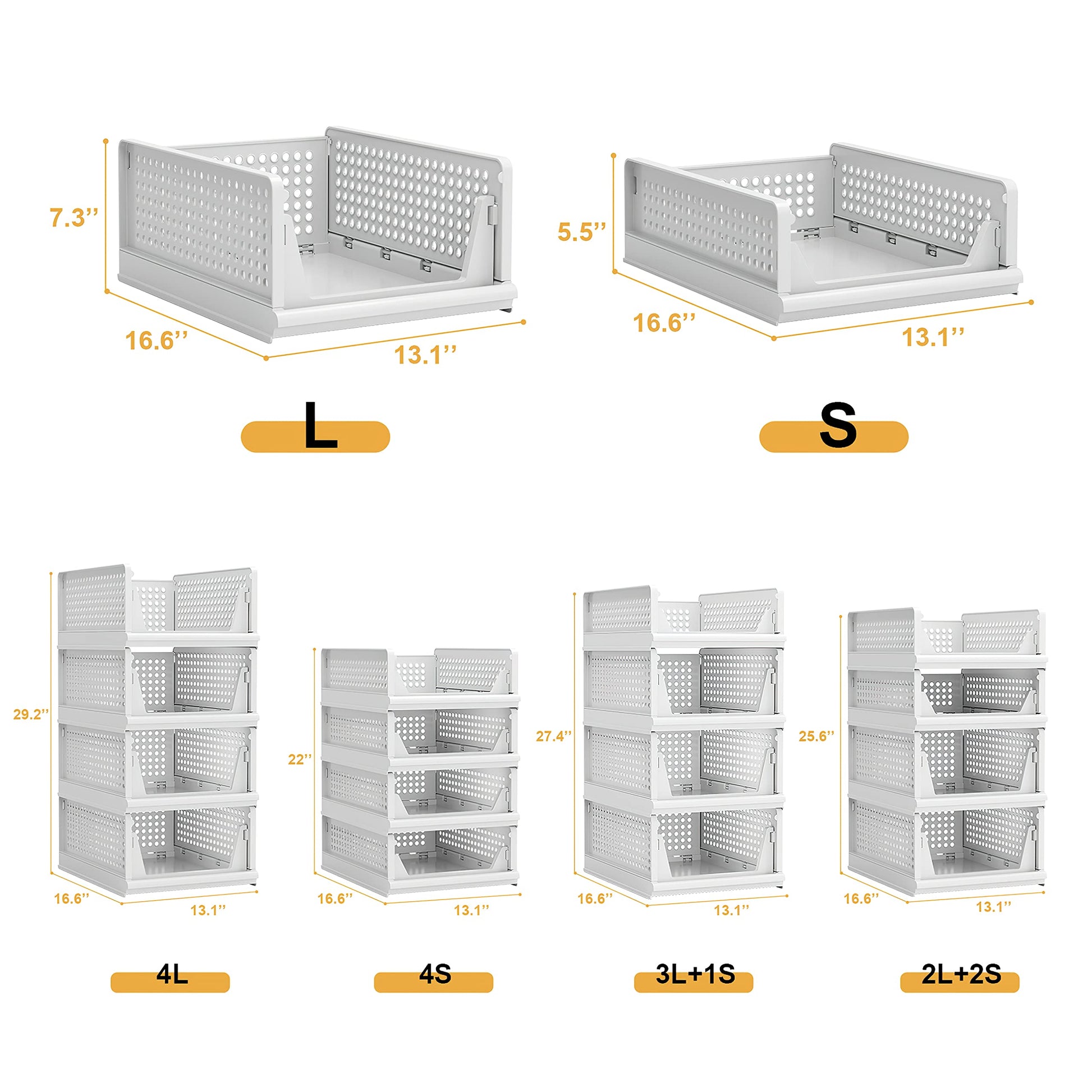 7.3’’
16.6’’
13.1’’
L

5.5’’
16.6’’
13.1’’
S

29.2’’
16.6’’
13.1’’
4L

22’’
16.6’’
13.1’’
4S

27.4’’
16.6’’
13.1’’
3L+1S

25.6’’
16.6’’
13.1’’
2L+2S