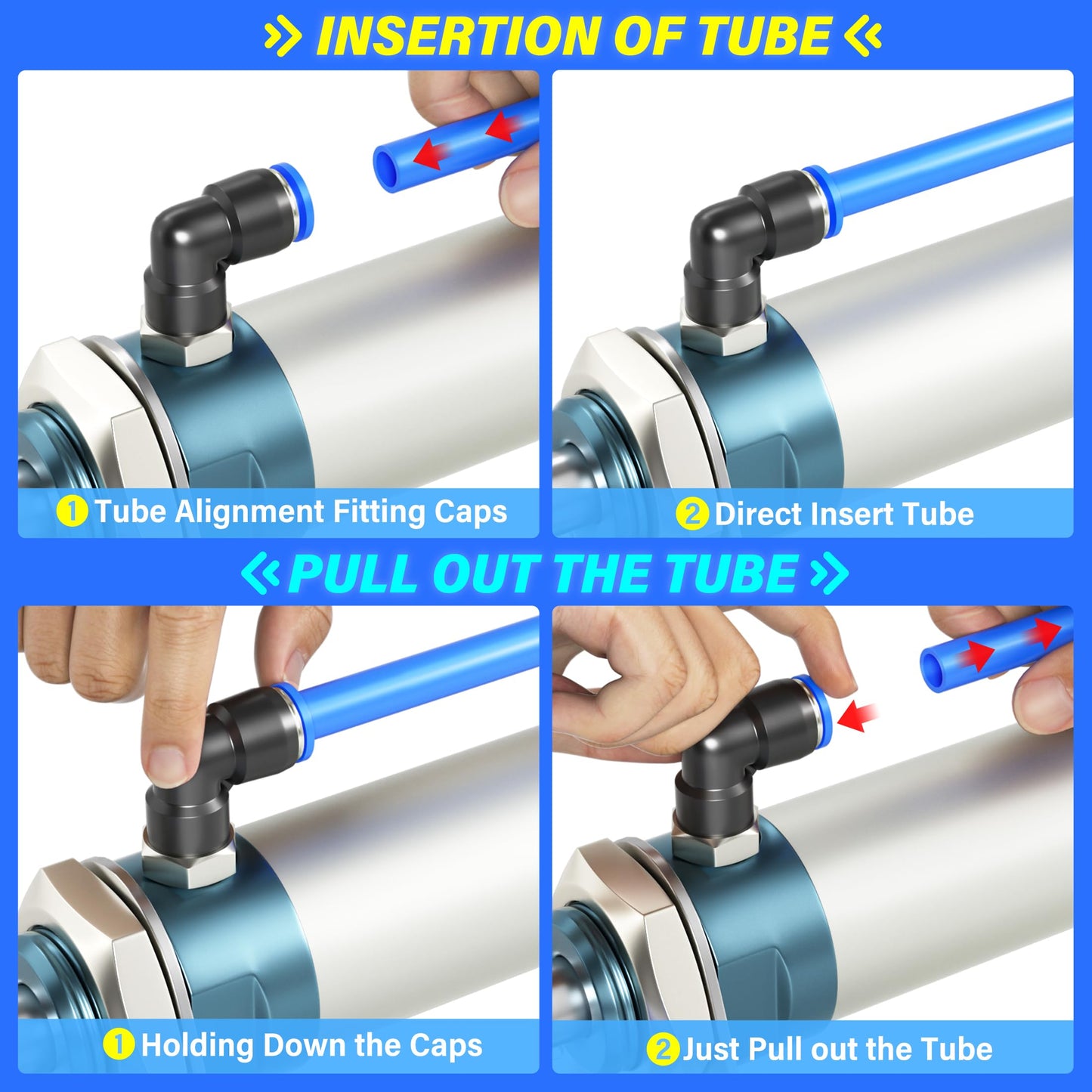 INSERTION OF TUBE

1 Tube Alignment Fitting Caps

2 Direct Insert Tube

PULL OUT THE TUBE

1 Holding Down the Caps

2 Just Pull out the Tube