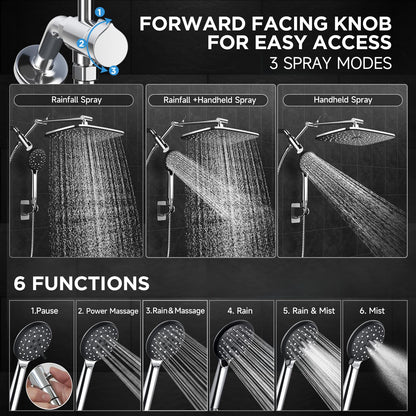 1
2
3

FORWARD FACING KNOB FOR EASY ACCESS
3 SPRAY MODES

Rainfall Spray

Rainfall +Handheld Spray

Handheld Spray

6 FUNCTIONS

1.Pause

2. Power Massage

3.Rain&Massage

4. Rain

5. Rain & Mist

6. Mist