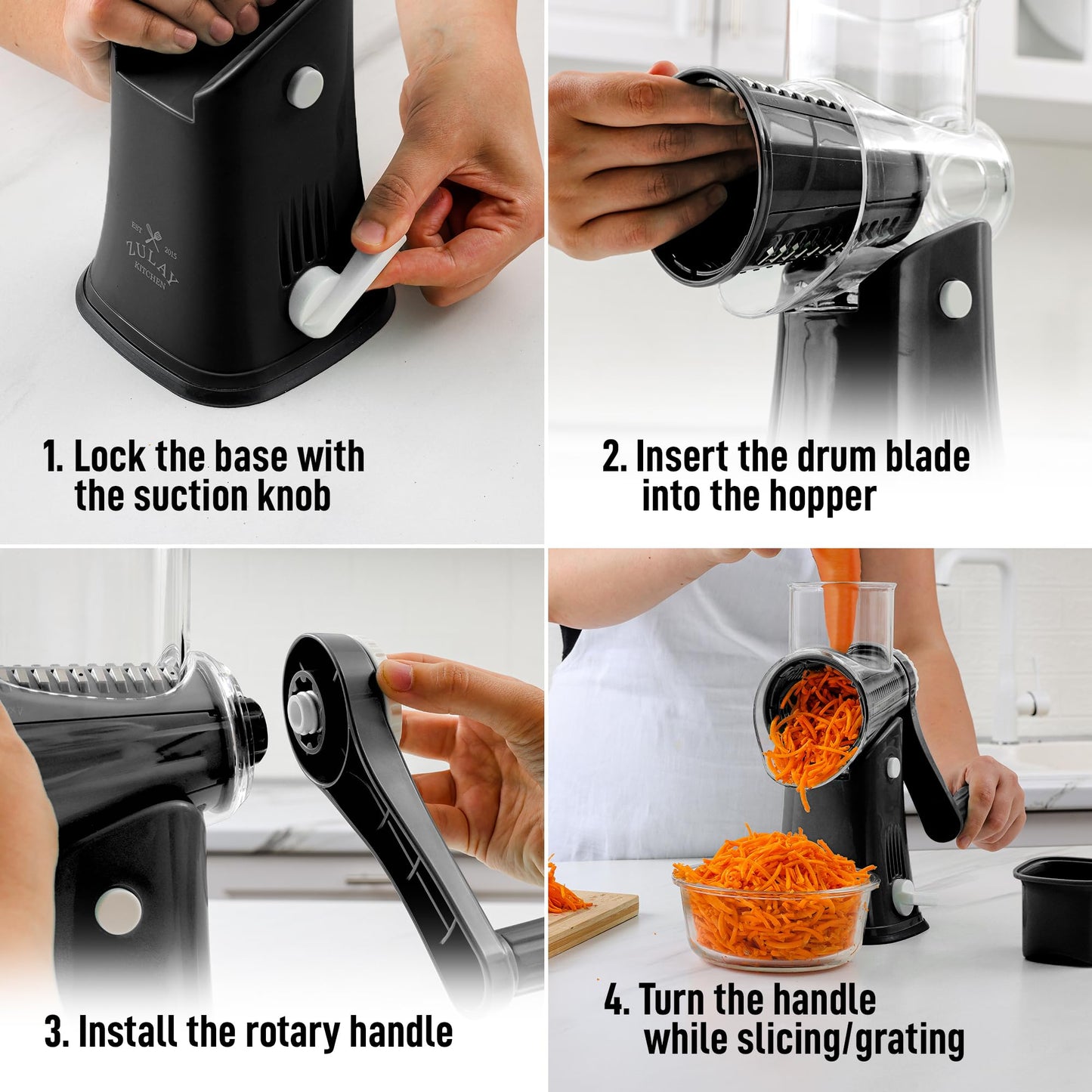 EST 2015
ZULAY
KITCHEN

1. Lock the base with the suction knob

2. Insert the drum blade into the hopper

3. Install the rotary handle

4. Turn the handle while slicing/grating