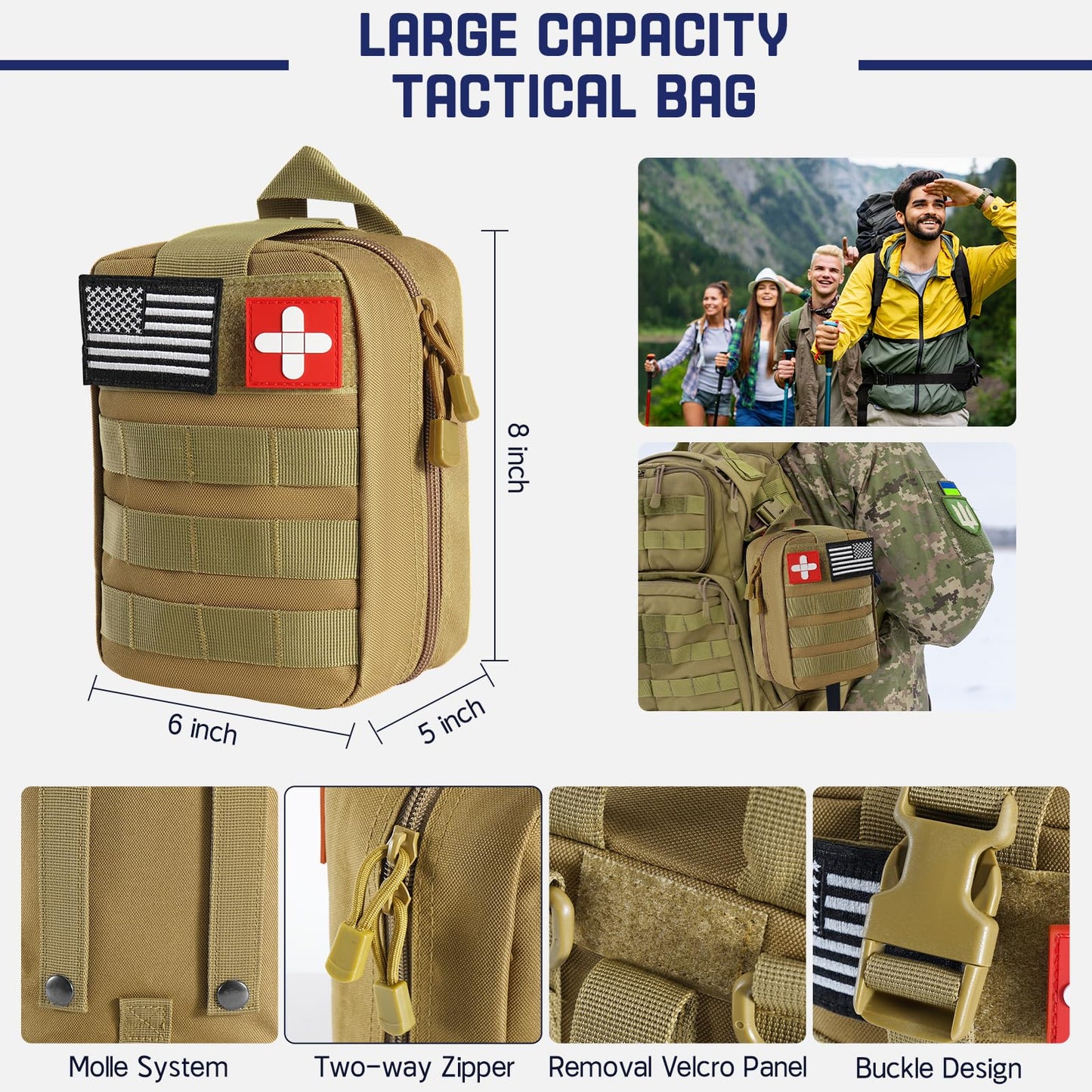 LARGE CAPACITY TACTICAL BAG

8 inch

6 inch

5 inch

Molle System

Two-way Zipper

Removal Velcro Panel

Buckle Design