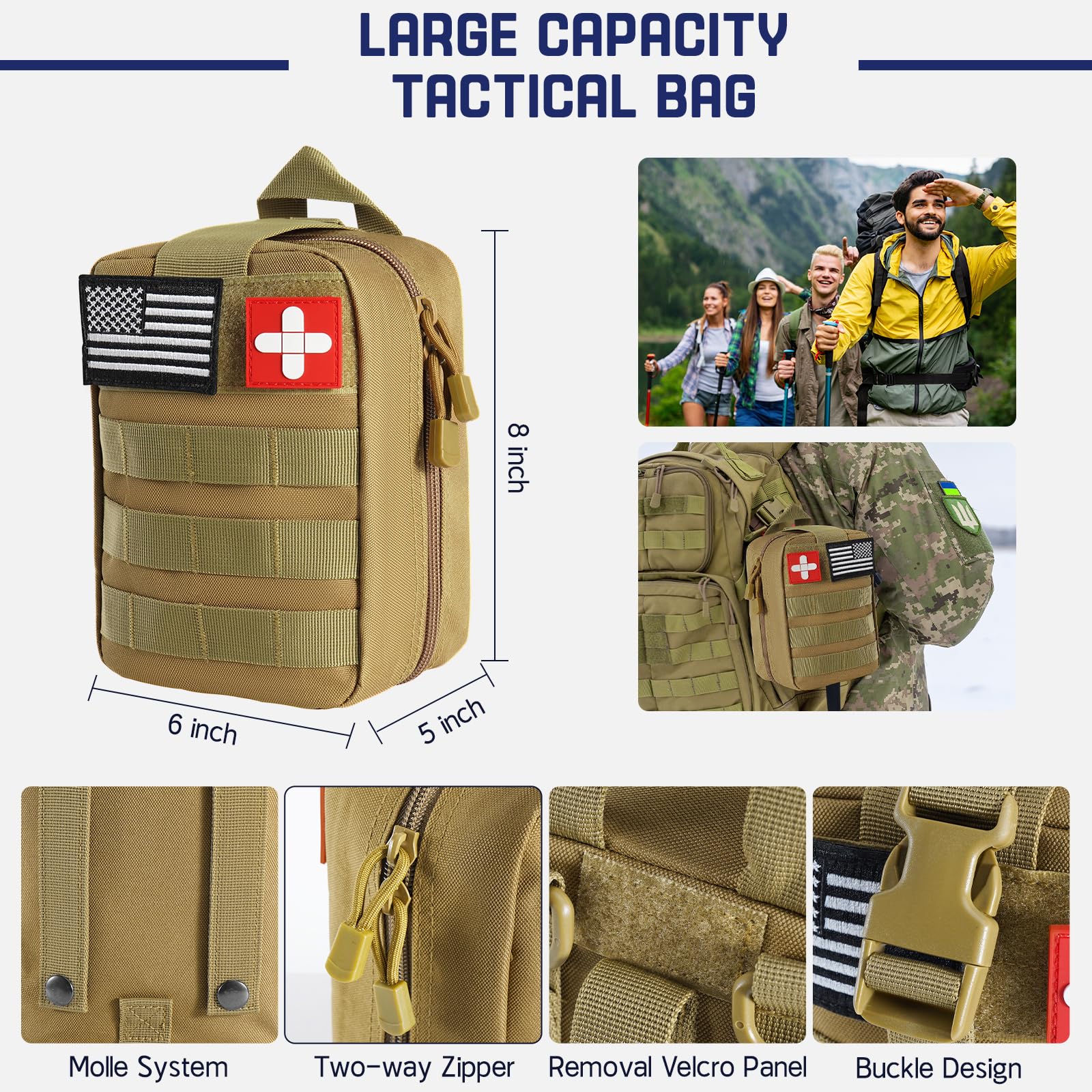 LARGE CAPACITY TACTICAL BAG

8 inch

6 inch

5 inch

Molle System

Two-way Zipper

Removal Velcro Panel

Buckle Design