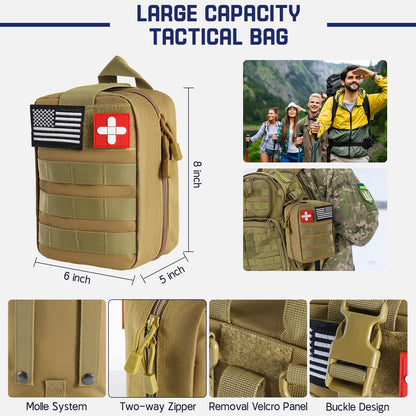 LARGE CAPACITY TACTICAL BAG

8 inch

6 inch

5 inch

Molle System

Two-way Zipper

Removal Velcro Panel

Buckle Design