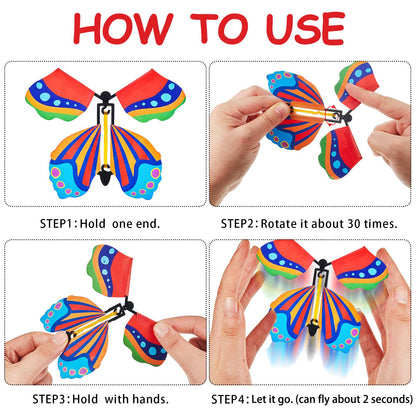 HOW TO USE

STEP1: Hold one end.

STEP2: Rotate it about 30 times.

STEP3: Hold with hands.

STEP4: Let it go. (can fly about 2 seconds)