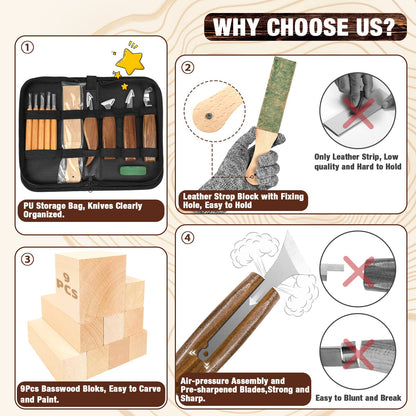 WHY CHOOSE US?

①

PU Storage Bag, Knives Clearly Organized.

②

Leather Strop Block with Fixing Hole, Easy to Hold

Only Leather Strip, Low quality and Hard to Hold

③

9 PCS

9Pcs Basswood Bloks, Easy to Carve and Paint.

④

Air-pressure Assembly and Pre-sharpened Blades,Strong and Sharp.

Easy to Blunt and Break