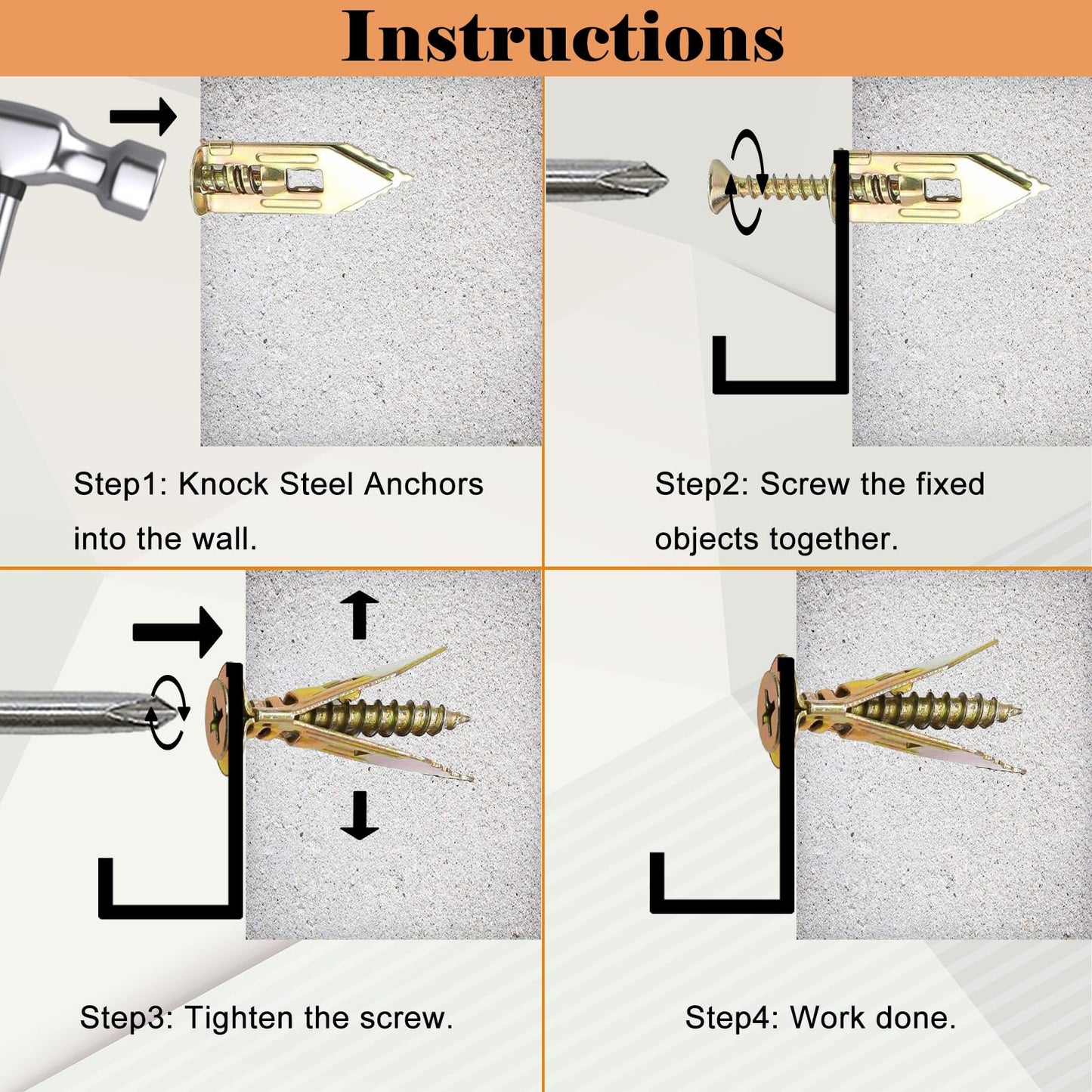 Instructions

Step1: Knock Steel Anchors into the wall.

Step2: Screw the fixed objects together.

Step3: Tighten the screw.

Step4: Work done.