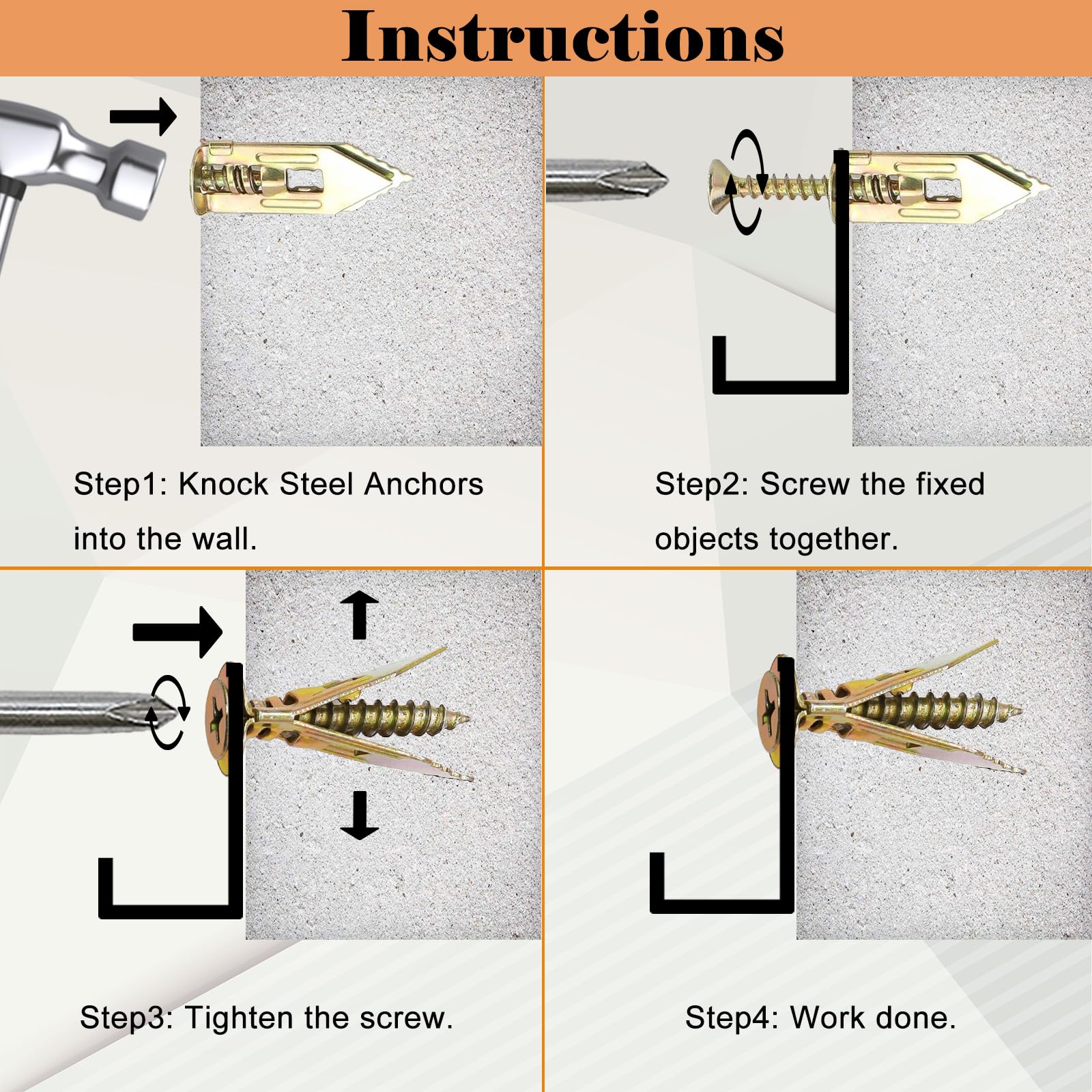 Instructions

Step1: Knock Steel Anchors into the wall.

Step2: Screw the fixed objects together.

Step3: Tighten the screw.

Step4: Work done.