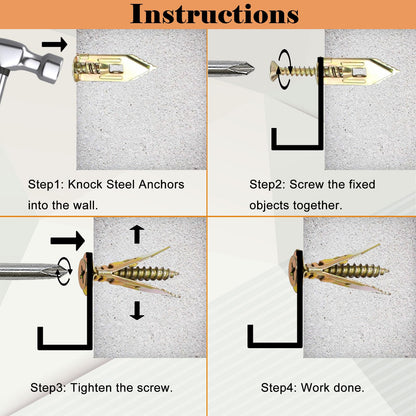 Instructions

Step1: Knock Steel Anchors into the wall.

Step2: Screw the fixed objects together.

Step3: Tighten the screw.

Step4: Work done.