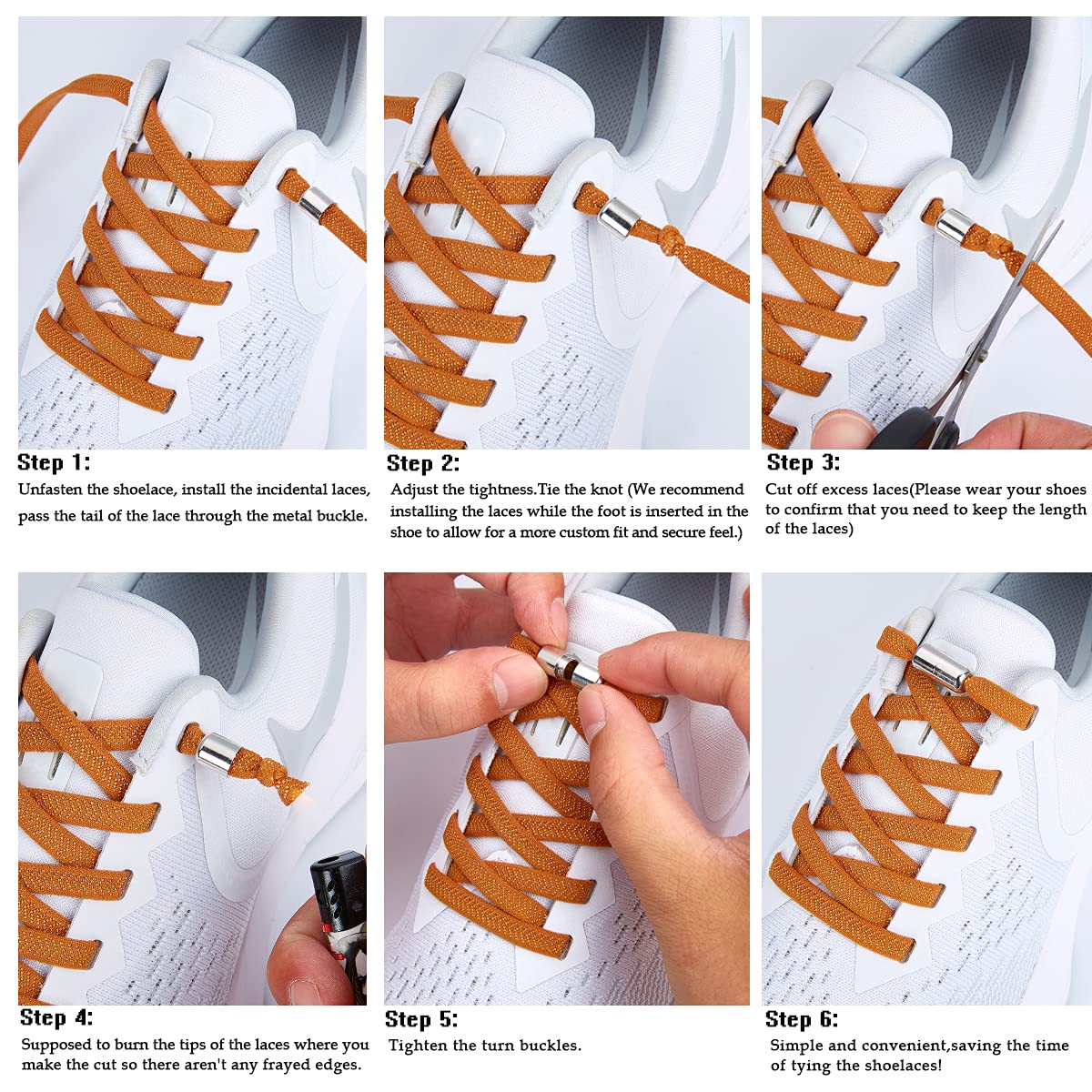 Step 1:
Unfasten the shoelace, install the incidental laces, pass the tail of the lace through the metal buckle.

Step 2:
Adjust the tightness.Tie the knot (We recommend installing the laces while the foot is inserted in the shoe to allow for a more custom fit and secure feel.)

Step 3:
Cut off excess laces(Please wear your shoes to confirm that you need to keep the length of the laces)

Step 4:
Supposed to burn the tips of the laces where you make the cut so there aren't any frayed edges.

Step 5:
Tighten the turn buckles.

Step 6:
Simple and convenient,saving the time of tying the shoelaces!