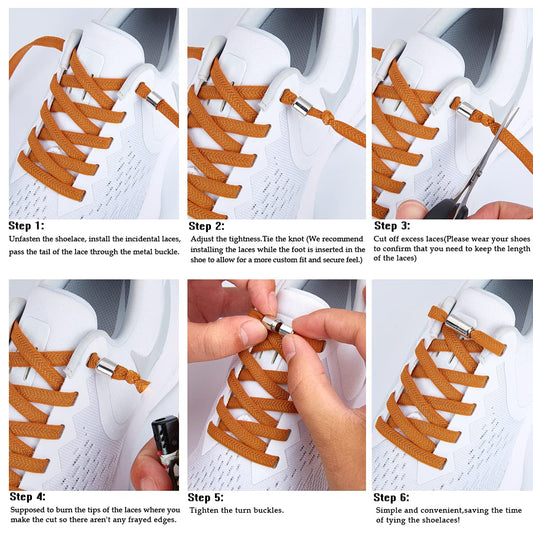 Step 1:
Unfasten the shoelace, install the incidental laces, pass the tail of the lace through the metal buckle.

Step 2:
Adjust the tightness.Tie the knot (We recommend installing the laces while the foot is inserted in the shoe to allow for a more custom fit and secure feel.)

Step 3:
Cut off excess laces(Please wear your shoes to confirm that you need to keep the length of the laces)

Step 4:
Supposed to burn the tips of the laces where you make the cut so there aren't any frayed edges.

Step 5:
Tighten the turn buckles.

Step 6:
Simple and convenient,saving the time of tying the shoelaces!