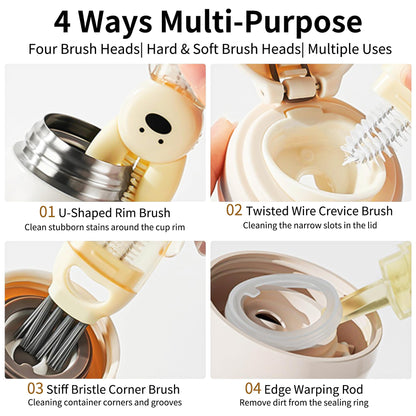 4 Ways Multi-Purpose

Four Brush Heads| Hard & Soft Brush Heads| Multiple Uses

01 U-Shaped Rim Brush
Clean stubborn stains around the cup rim

02 Twisted Wire Crevice Brush
Cleaning the narrow slots in the lid

03 Stiff Bristle Corner Brush
Cleaning container corners and grooves

04 Edge Warping Rod
Remove dirt from the sealing ring