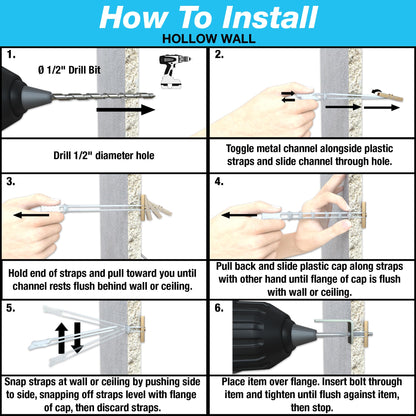 How To Install
HOLLOW WALL

1.
Ø 1/2" Drill Bit

Drill 1/2" diameter hole

2.

Toggle metal channel alongside plastic straps and slide channel through hole.

3.

Hold end of straps and pull toward you until channel rests flush behind wall or ceiling.

4.

Pull back and slide plastic cap along straps with other hand until flange of cap is flush with wall or ceiling.

5.

Snap straps at wall or ceiling by pushing side to side, snapping off straps level with flange of cap, then discard straps.

6.

Place item over flange. Insert bolt through item and tighten until flush against item, then stop.