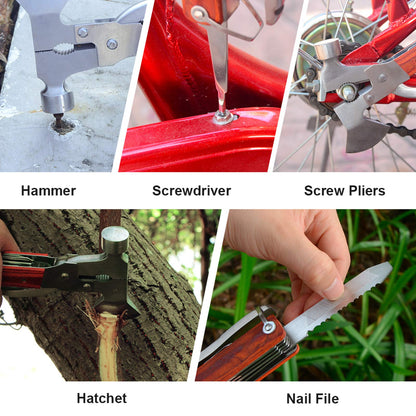 Hammer

Screwdriver

Screw Pliers

Hatchet

Nail File