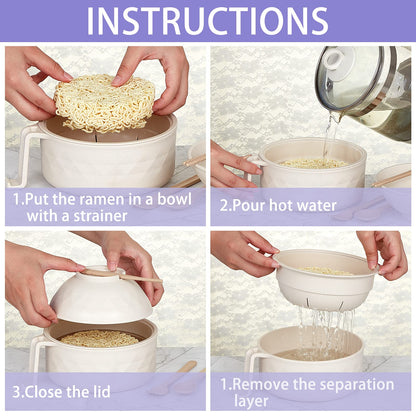 INSTRUCTIONS

1.Put the ramen in a bowl with a strainer

2.Pour hot water

3.Close the lid

1.Remove the separation layer