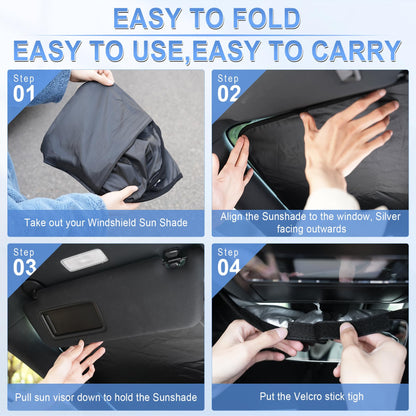 EASY TO FOLD
EASY TO USE,EASY TO CARRY

Step
01

Take out your Windshield Sun Shade

Step
02

Align the Sunshade to the window, Silver facing outwards

Step
03

Pull sun visor down to hold the Sunshade

Step
04

Put the Velcro stick tigh